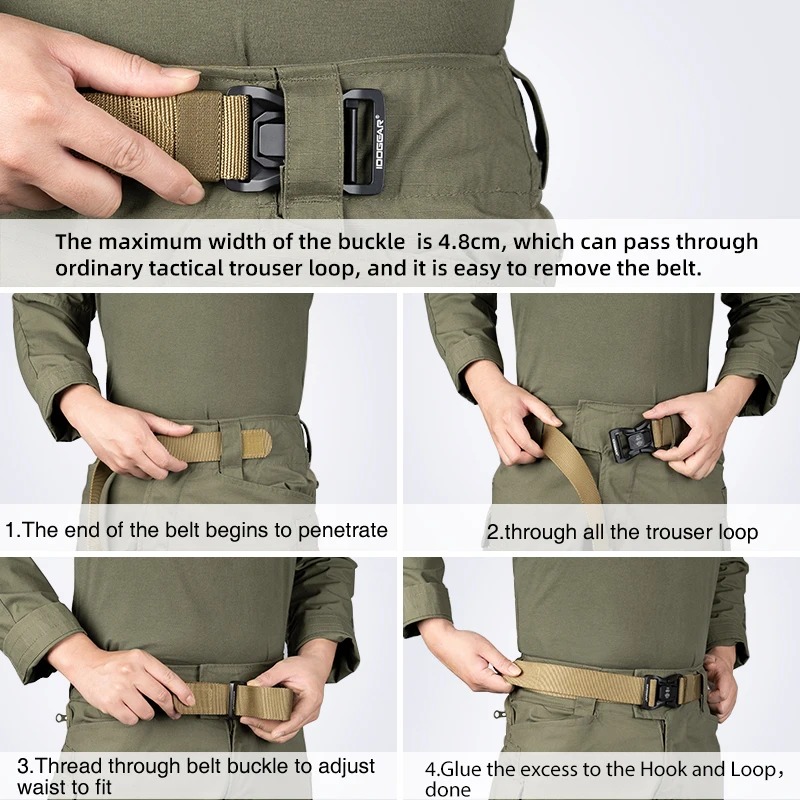 IDOGEAR®

The maximum width of the buckle is 4.8cm, which can pass through ordinary tactical trouser loop, and it is easy to remove the belt.

1.The end of the belt begins to penetrate

2.through all the trouser loop

3.Thread through belt buckle to adjust waist to fit

4.Glue the excess to the Hook and Loop, done