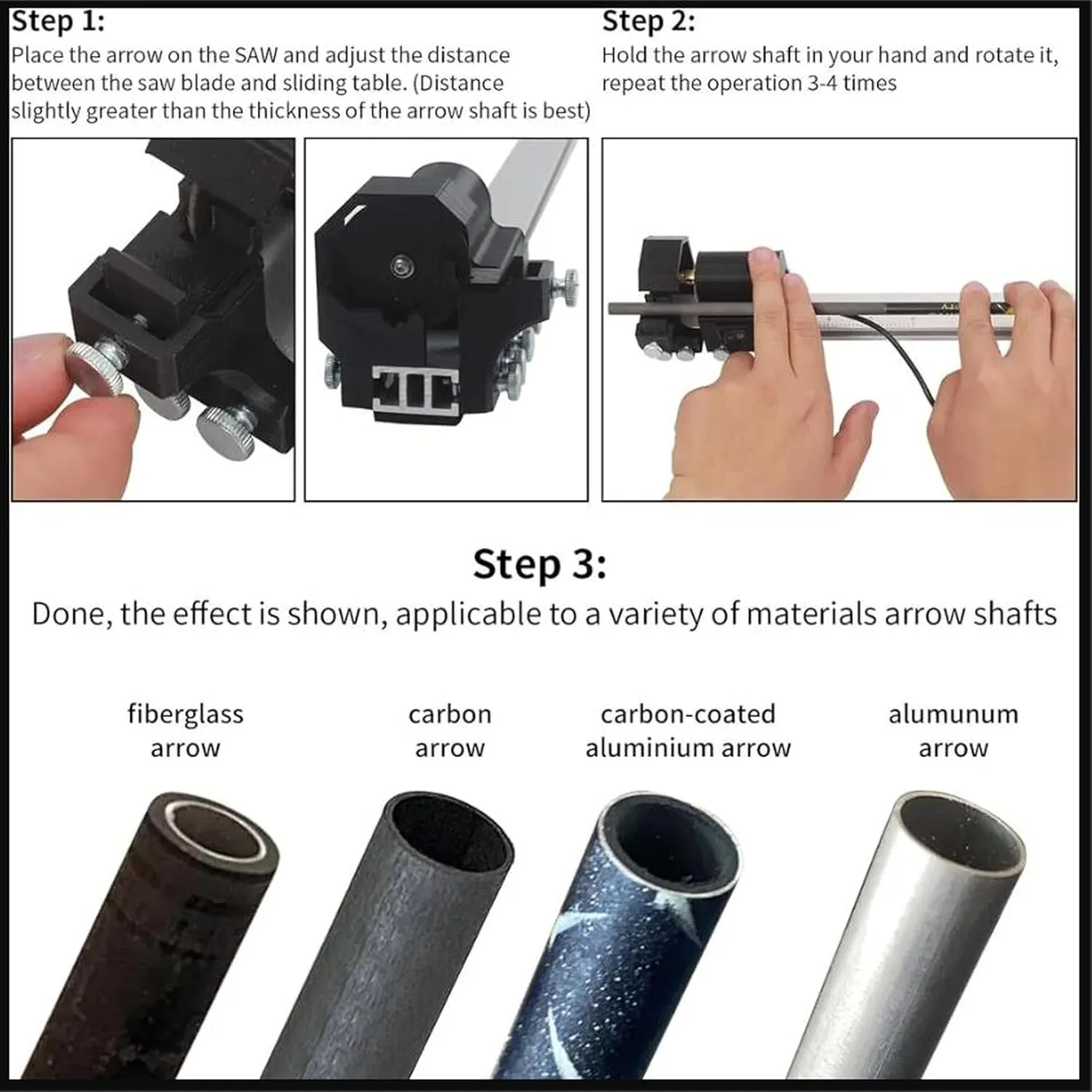 Step 1:
Place the arrow on the SAW and adjust the distance between the saw blade and sliding table. (Distance slightly greater than the thickness of the arrow shaft is best)

Step 2:
Hold the arrow shaft in your hand and rotate it, repeat the operation 3-4 times

Step 3:
Done, the effect is shown, applicable to a variety of materials arrow shafts

fiberglass arrow

carbon arrow

carbon-coated aluminium arrow

alumunum arrow