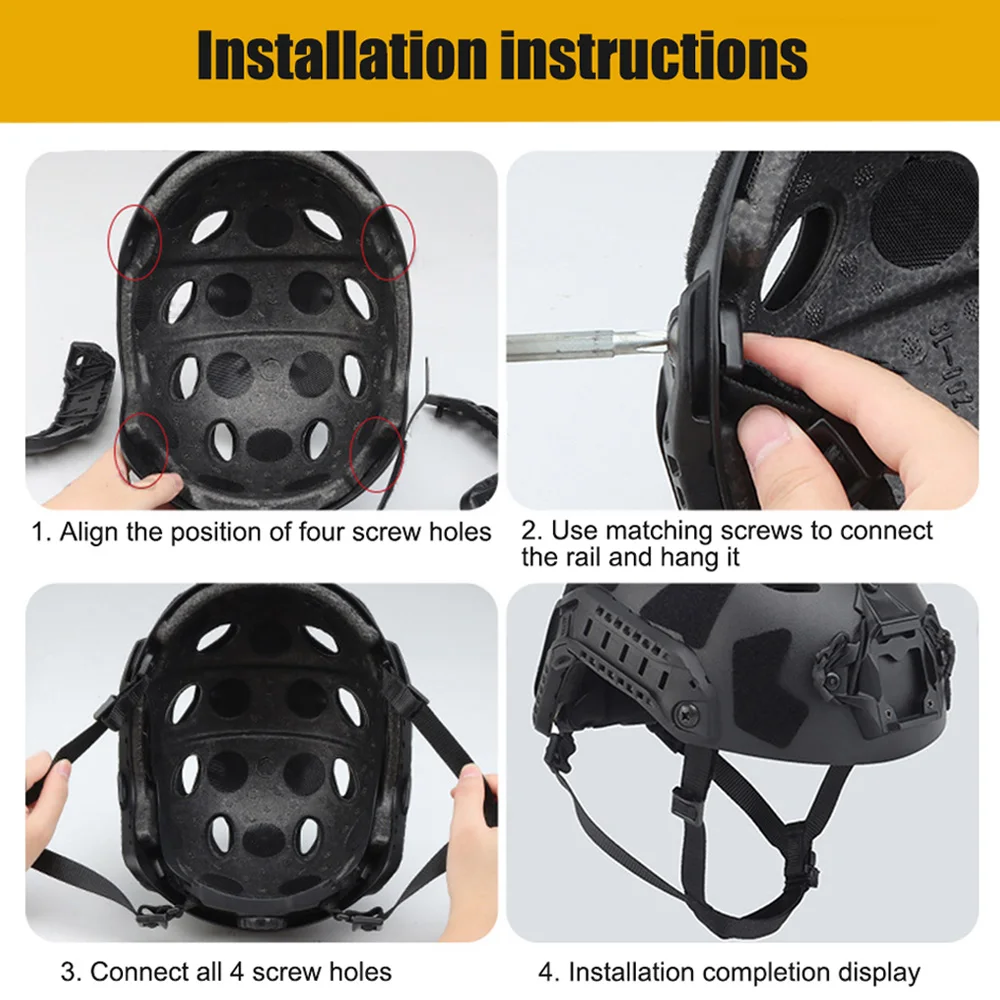 Installation instructions

1. Align the position of four screw holes

2. Use matching screws to connect the rail and hang it

3. Connect all 4 screw holes

4. Installation completion display