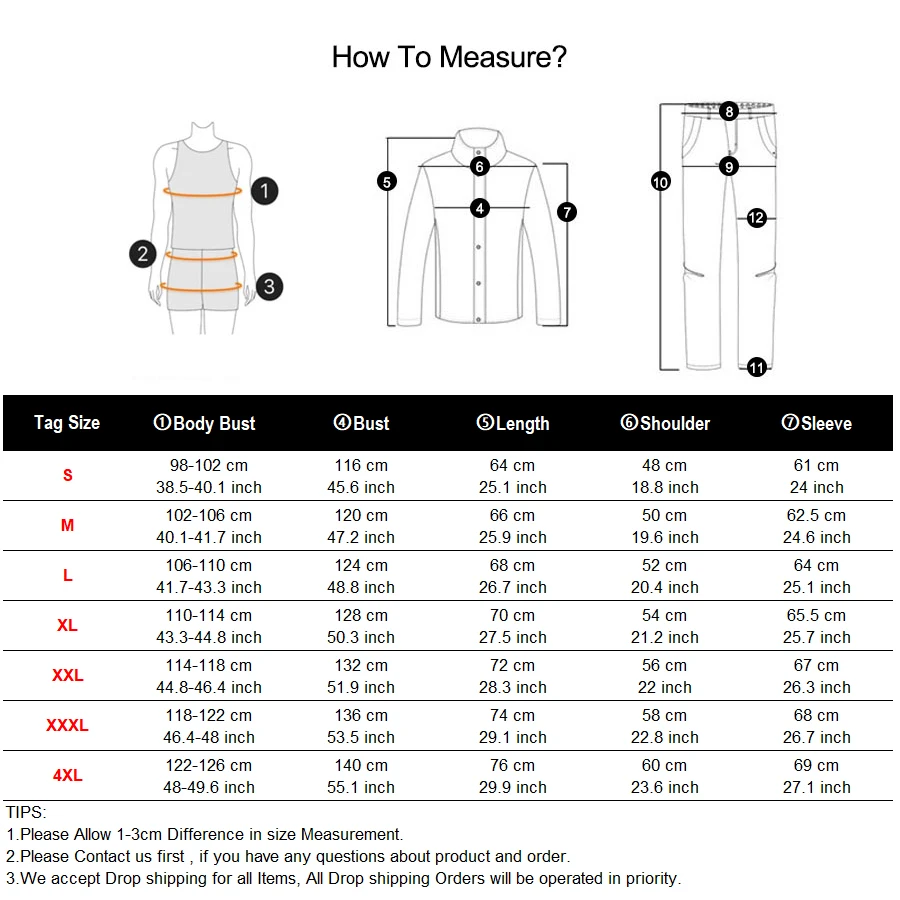 How To Measure?

1
2
3
5
6
4
7
8
9
10
12
11

| Tag Size | ①Body Bust | ④Bust | ⑤Length | ⑥Shoulder | ⑦Sleeve |
|---|---|---|---|---|---|
| S | 98-102 cm 38.5-40.1 inch | 116 cm 45.6 inch | 64 cm 25.1 inch | 48 cm 18.8 inch | 61 cm 24 inch |
| M | 102-106 cm 40.1-41.7 inch | 120 cm 47.2 inch | 66 cm 25.9 inch | 50 cm 19.6 inch | 62.5 cm 24.6 inch |
| L | 106-110 cm 41.7-43.3 inch | 124 cm 48.8 inch | 68 cm 26.7 inch | 52 cm 20.4 inch | 64 cm 25.1 inch |
| XL | 110-114 cm 43.3-44.8 inch | 128 cm 50.3 inch | 70 cm 27.5 inch | 54 cm 21.2 inch | 65.5 cm 25.7 inch |
| XXL | 114-118 cm 44.8-46.4 inch | 132 cm 51.9 inch | 72 cm 28.3 inch | 56 cm 22 inch | 67 cm 26.3 inch |
| XXXL | 118-122 cm 46.4-48 inch | 136 cm 53.5 inch | 74 cm 29.1 inch | 58 cm 22.8 inch | 68 cm 26.7 inch |
| 4XL | 122-126 cm 48-49.6 inch | 140 cm 55.1 inch | 76 cm 29.9 inch | 60 cm 23.6 inch | 69 cm 27.1 inch |

TIPS:
1.Please Allow 1-3cm Difference in size Measurement.
2.Please Contact us first , if you have any questions about product and order.
3.We accept Drop shipping for all Items, All Drop shipping Orders will be operated in priority.