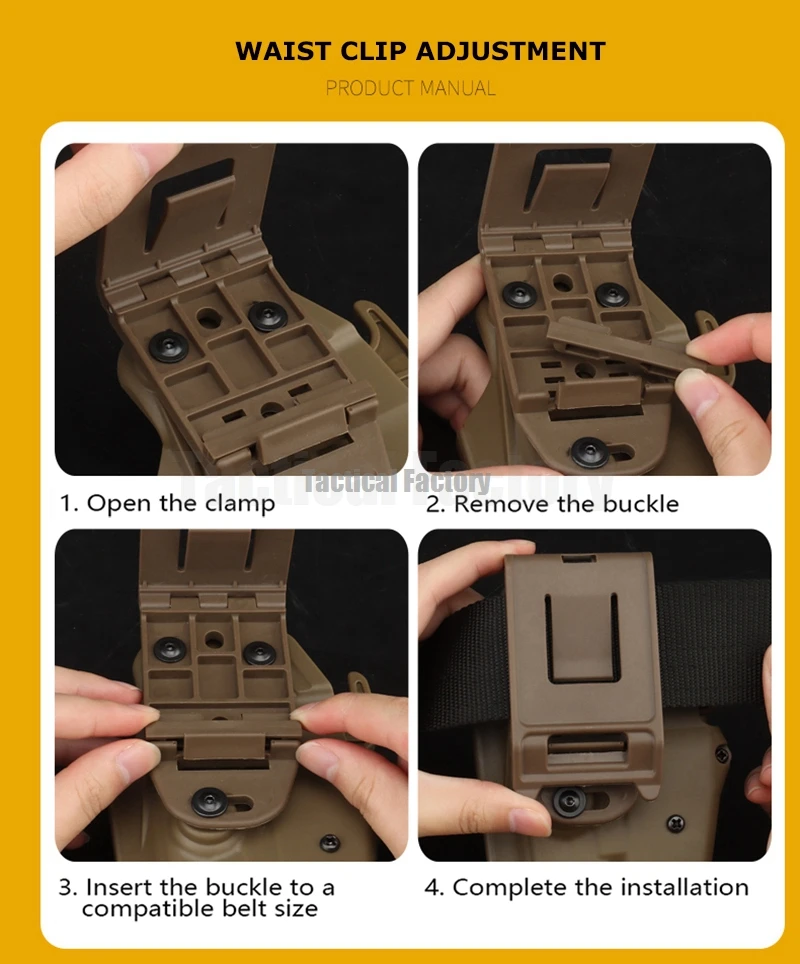 WAIST CLIP ADJUSTMENT

PRODUCT MANUAL

Tactical Factory

1. Open the clamp

2. Remove the buckle

3. Insert the buckle to a compatible belt size

4. Complete the installation