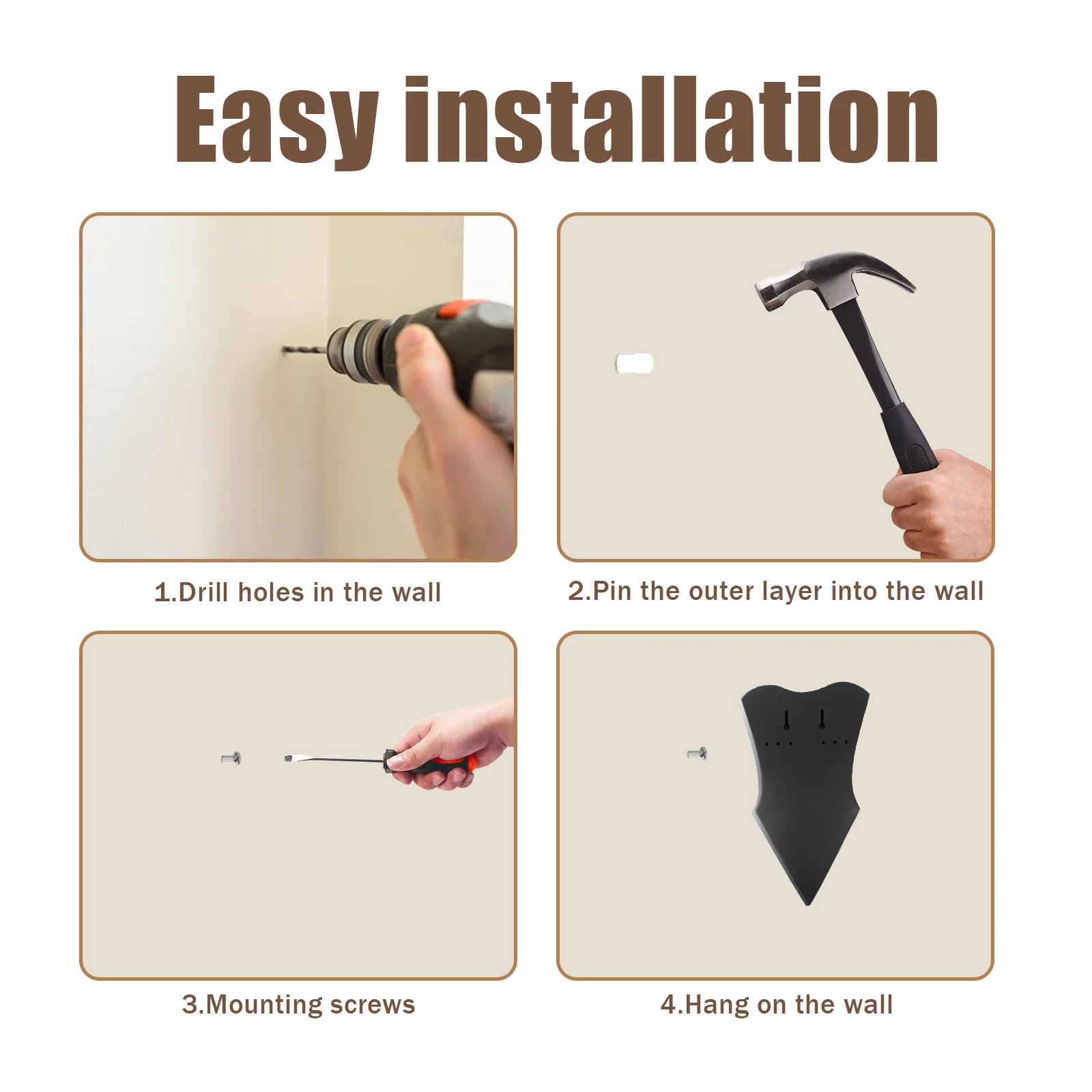 Easy installation

1.Drill holes in the wall

2.Pin the outer layer into the wall

3.Mounting screws

4.Hang on the wall