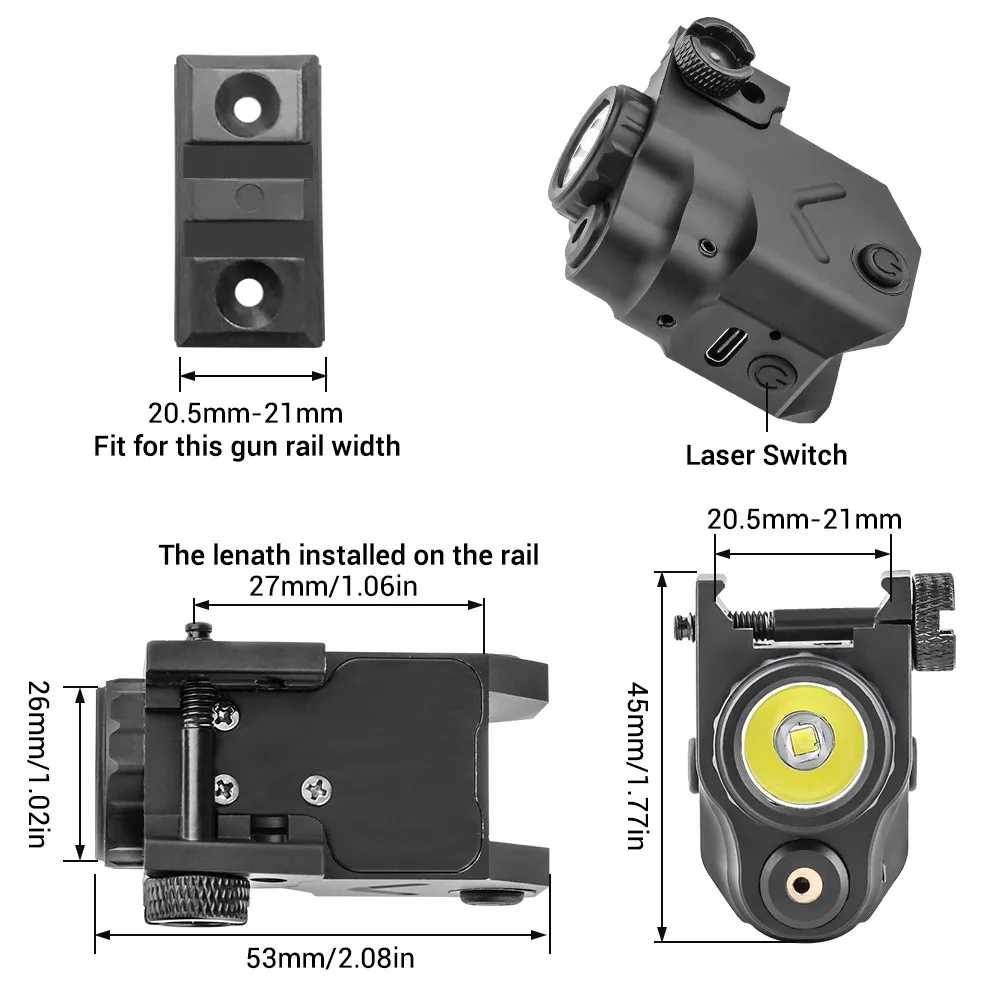 20.5mm-21mm
Fit for this gun rail width

Laser Switch

The lenath installed on the rail
27mm/1.06in

26mm/1.02in

53mm/2.08in

20.5mm-21mm

45mm/1.77in