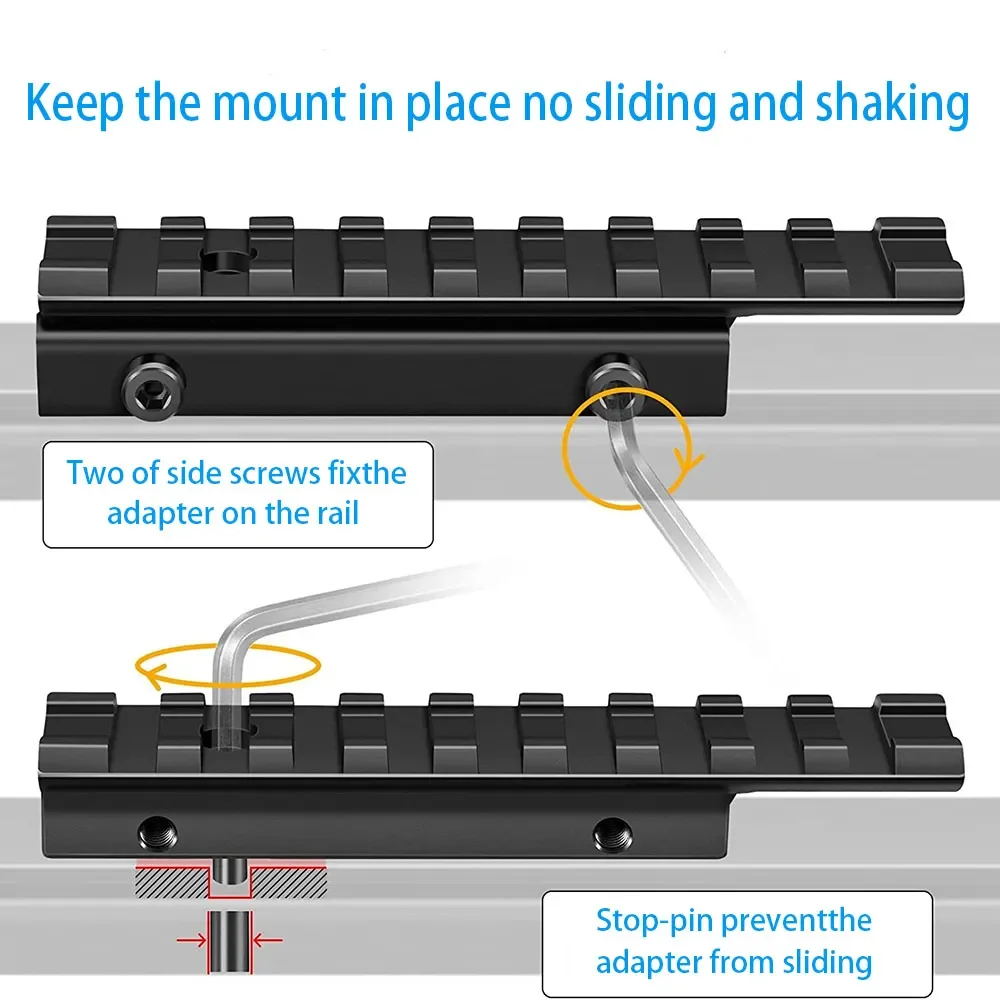 Keep the mount in place no sliding and shaking

Two of side screws fixthe adapter on the rail

Stop-pin preventthe adapter from sliding