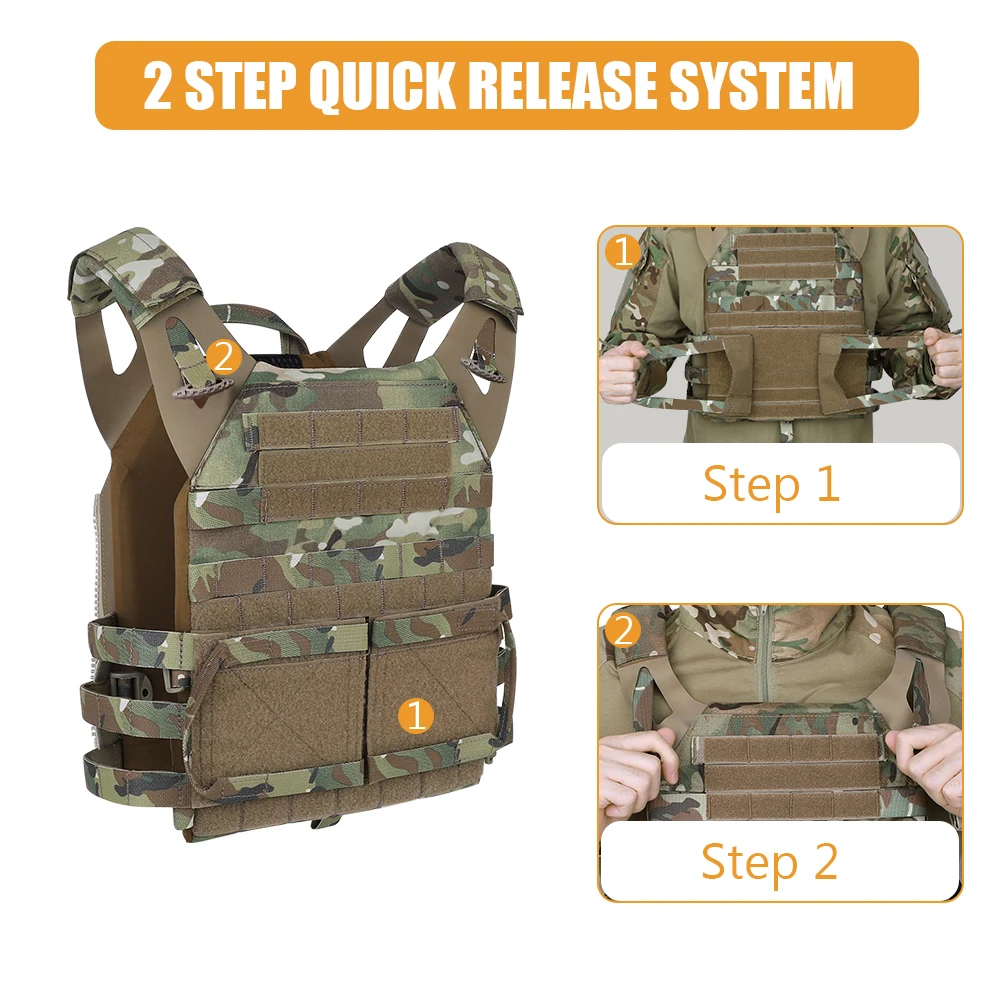 2 STEP QUICK RELEASE SYSTEM

2

1

1

Step 1

2

Step 2