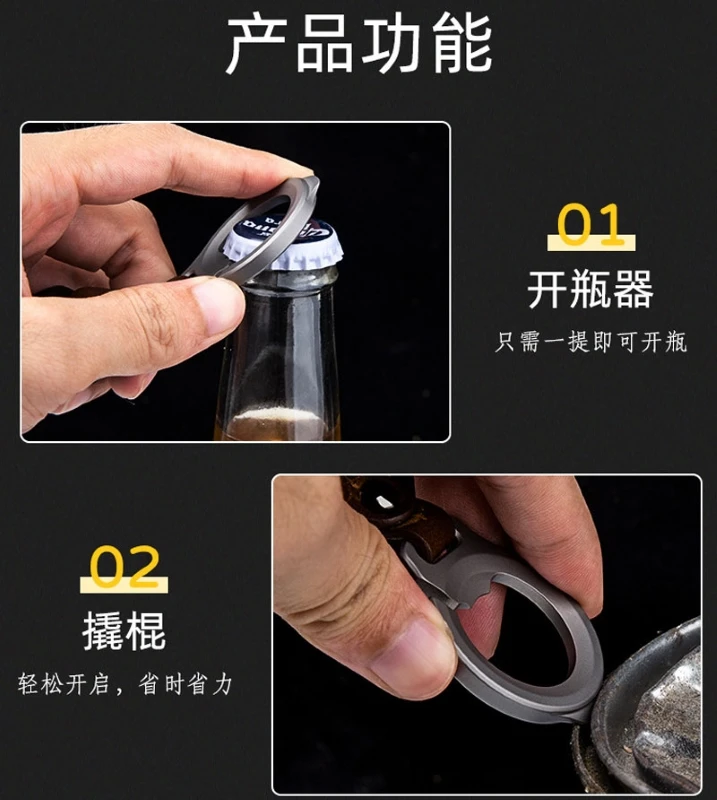 产品功能

01
开瓶器
只需一提即可开瓶

02
撬棍
轻松开启，省时省力