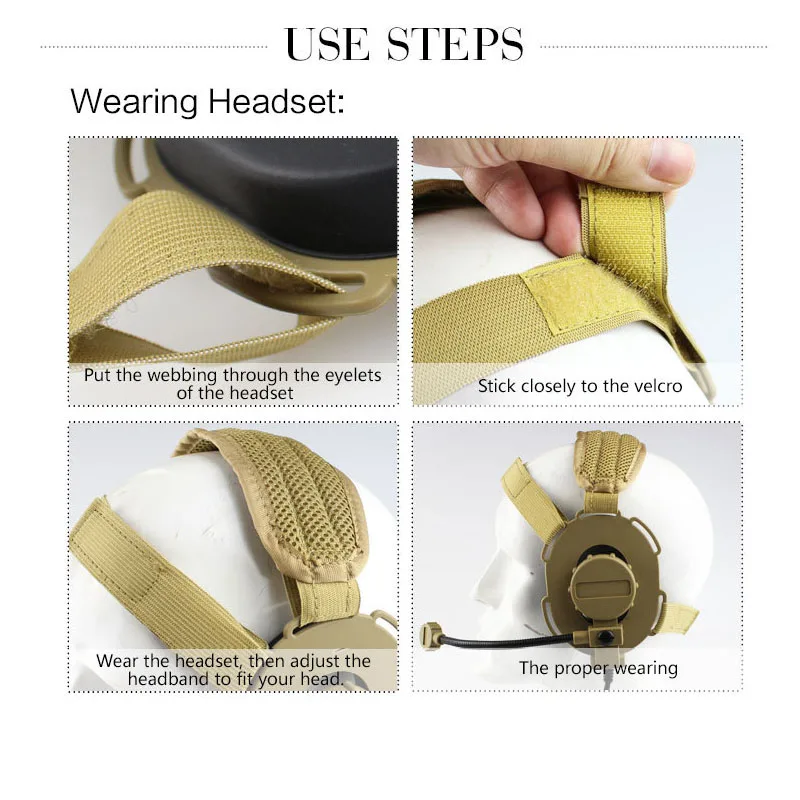 USE STEPS

Wearing Headset:

Put the webbing through the eyelets of the headset

Stick closely to the velcro

Wear the headset, then adjust the headband to fit your head.

The proper wearing