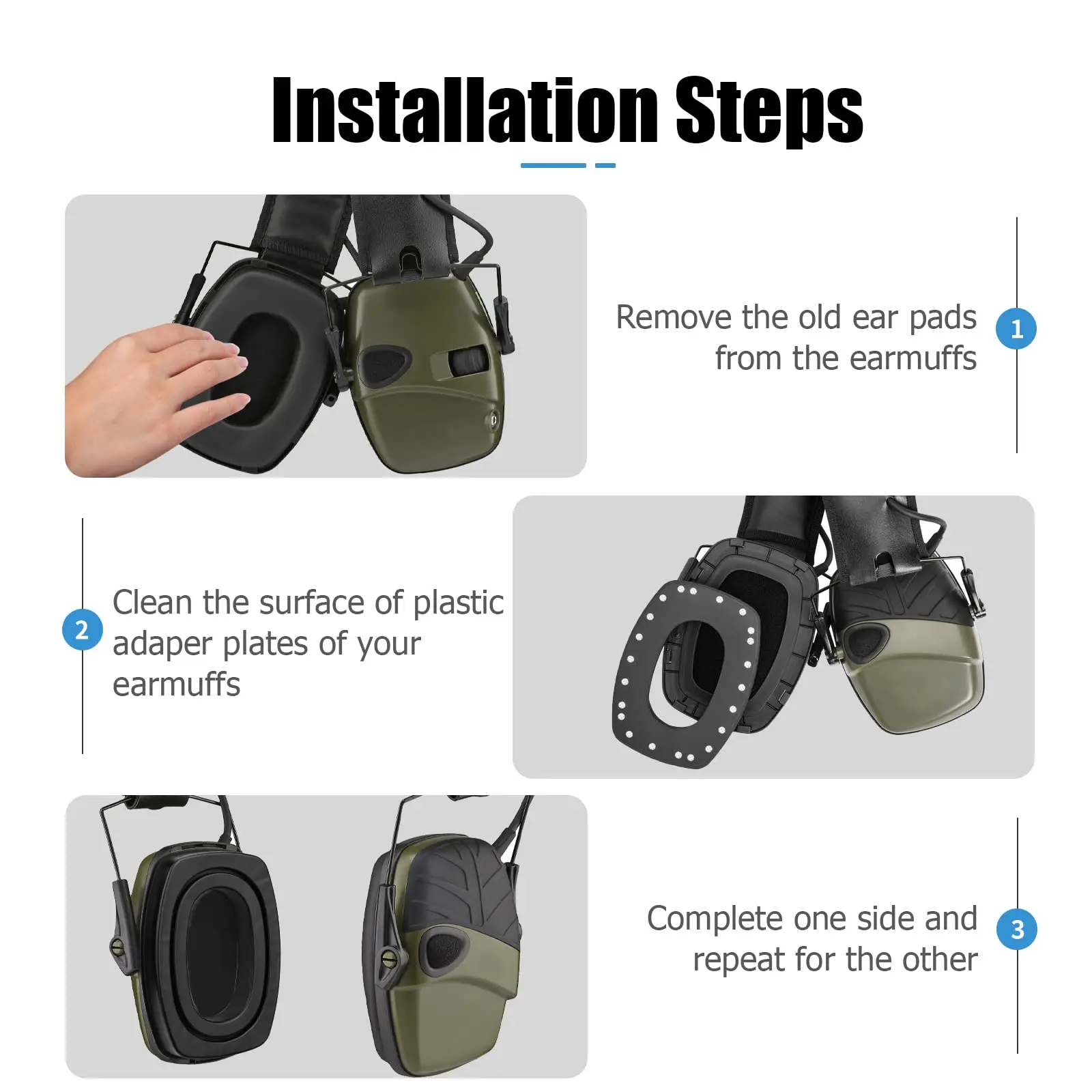 Installation Steps

Remove the old ear pads from the earmuffs

1

2

Clean the surface of plastic adaper plates of your earmuffs

Complete one side and repeat for the other

3