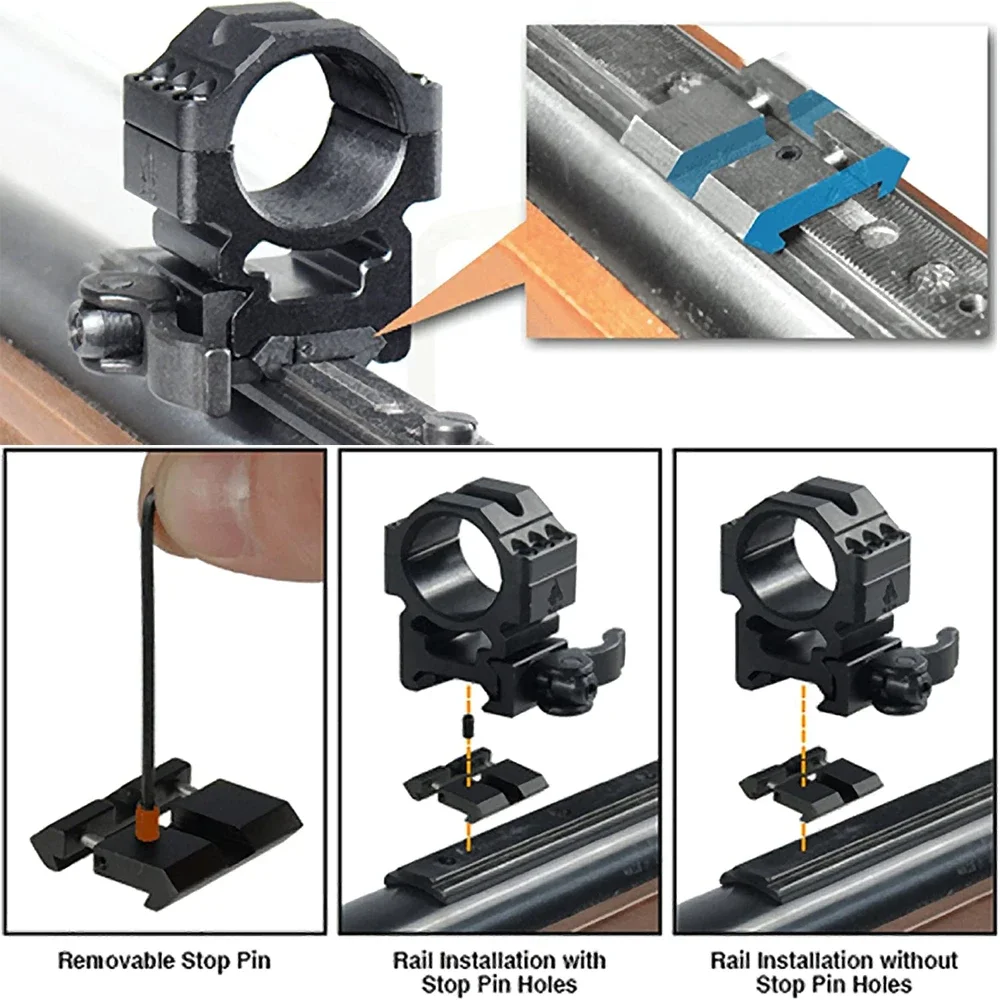 Removable Stop Pin

Rail Installation with Stop Pin Holes

Rail Installation without Stop Pin Holes