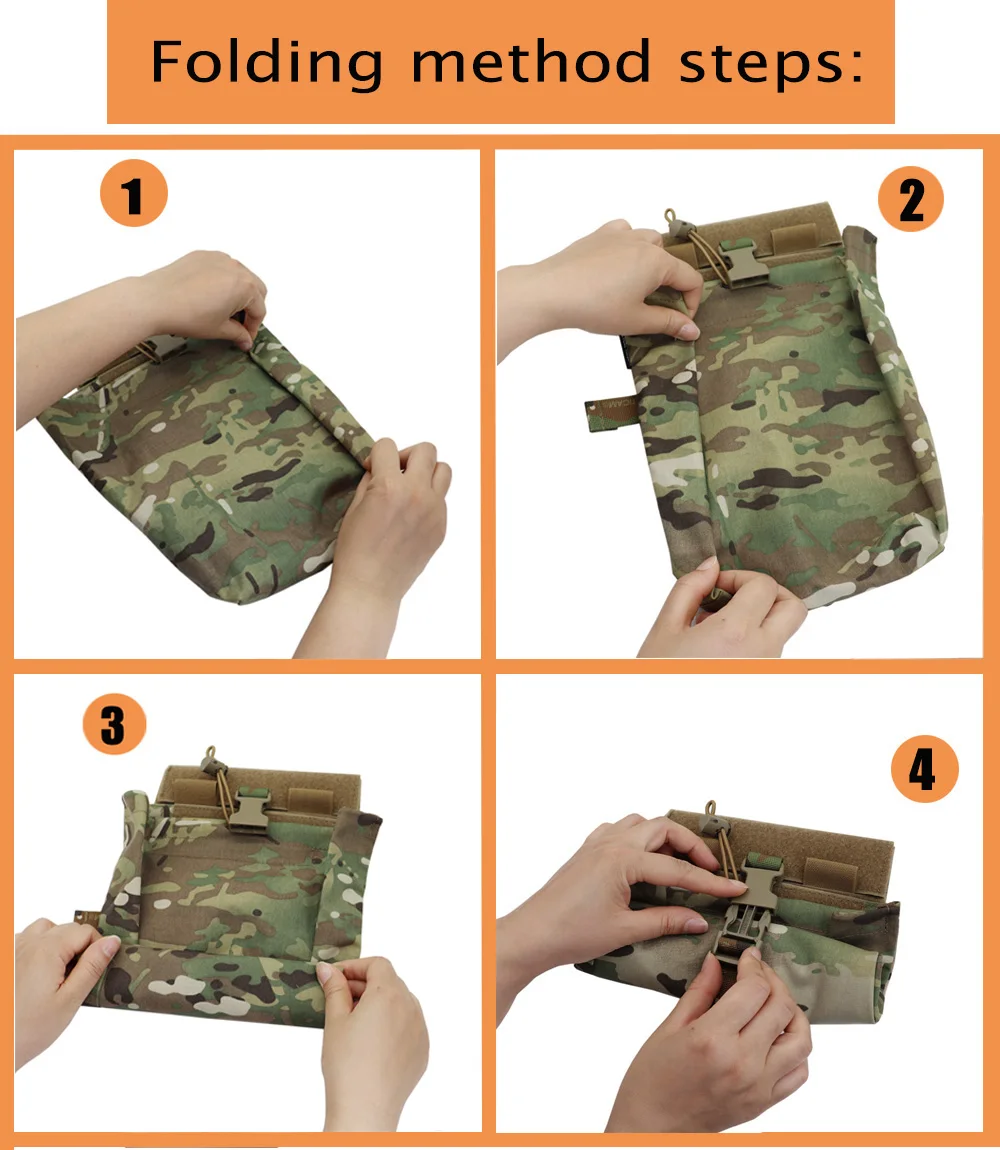 Folding method steps:

1

2

3

4