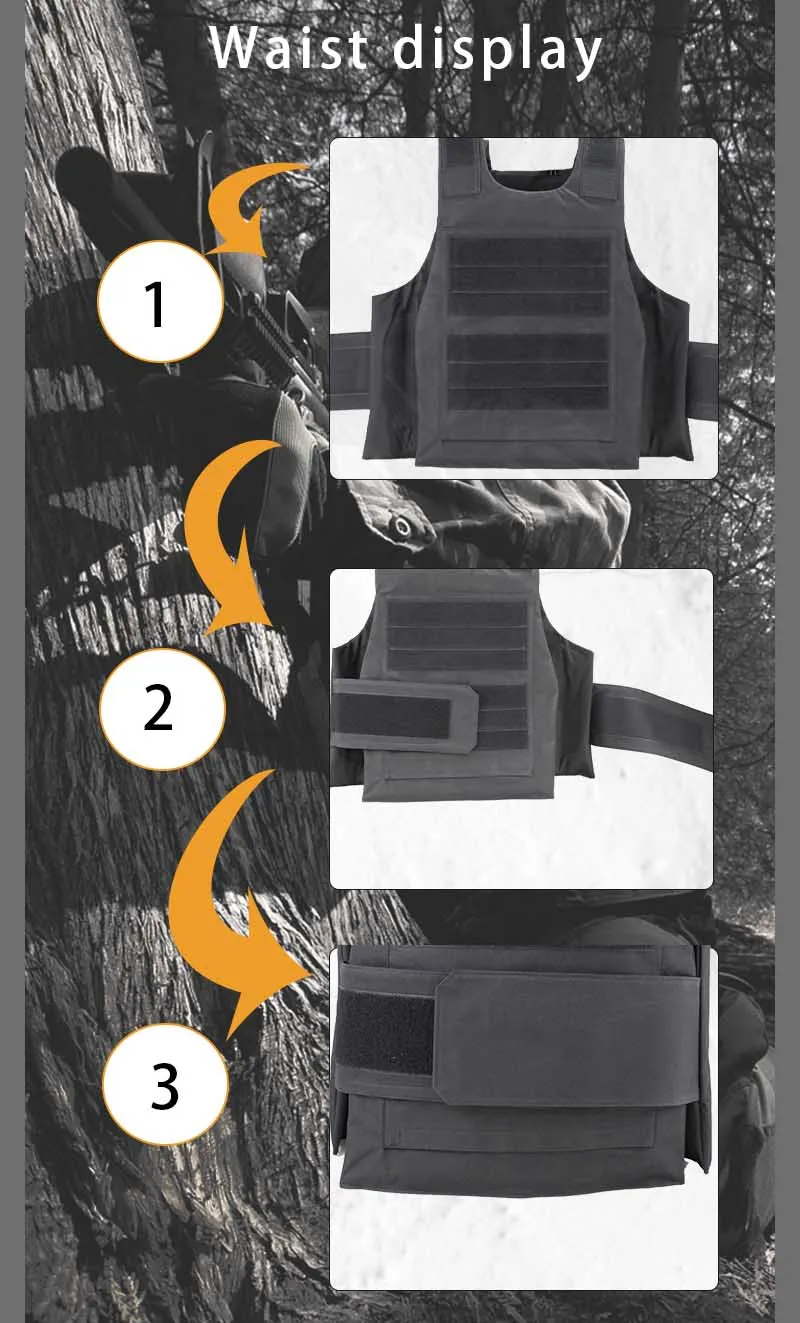 Waist display

1

2

3