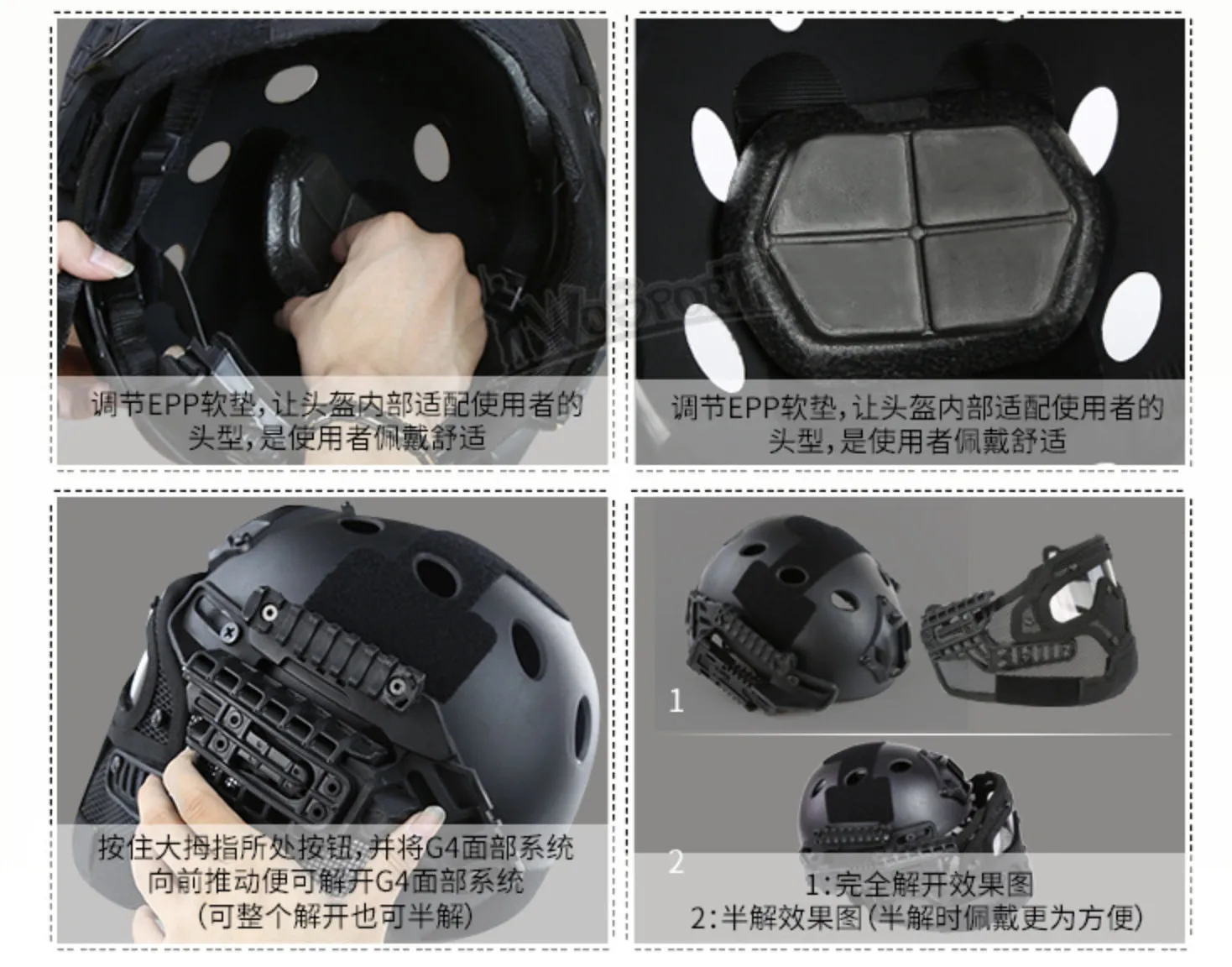 调节EPP软垫，让头盔内部适配使用者的头型，是使用者佩戴舒适

调节EPP软垫，让头盔内部适配使用者的头型，是使用者佩戴舒适

按住大拇指所处按钮，并将G4面部系统向前推动便可解开G4面部系统（可整个解开也可半解）

1

2

1：完全解开效果图
2：半解效果图（半解时佩戴更为方便）