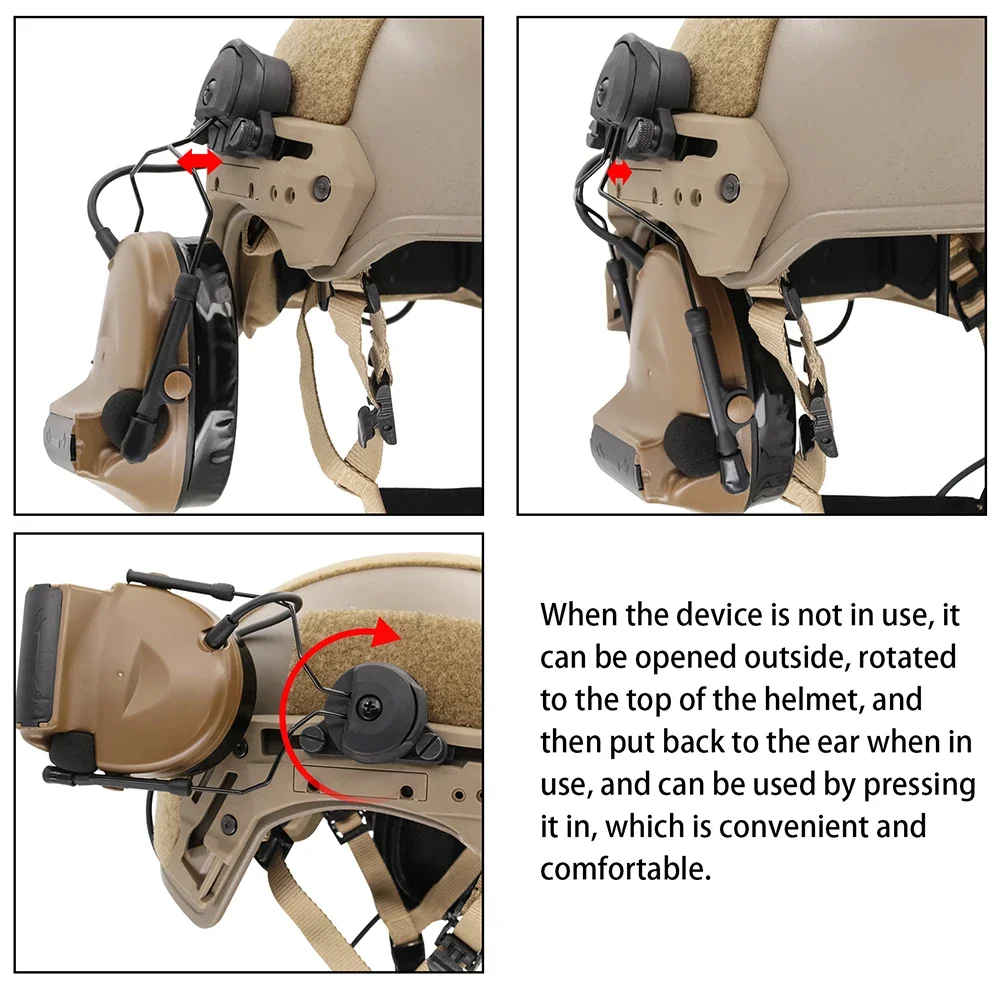 When the device is not in use, it can be opened outside, rotated to the top of the helmet, and then put back to the ear when in use, and can be used by pressing it in, which is convenient and comfortable.