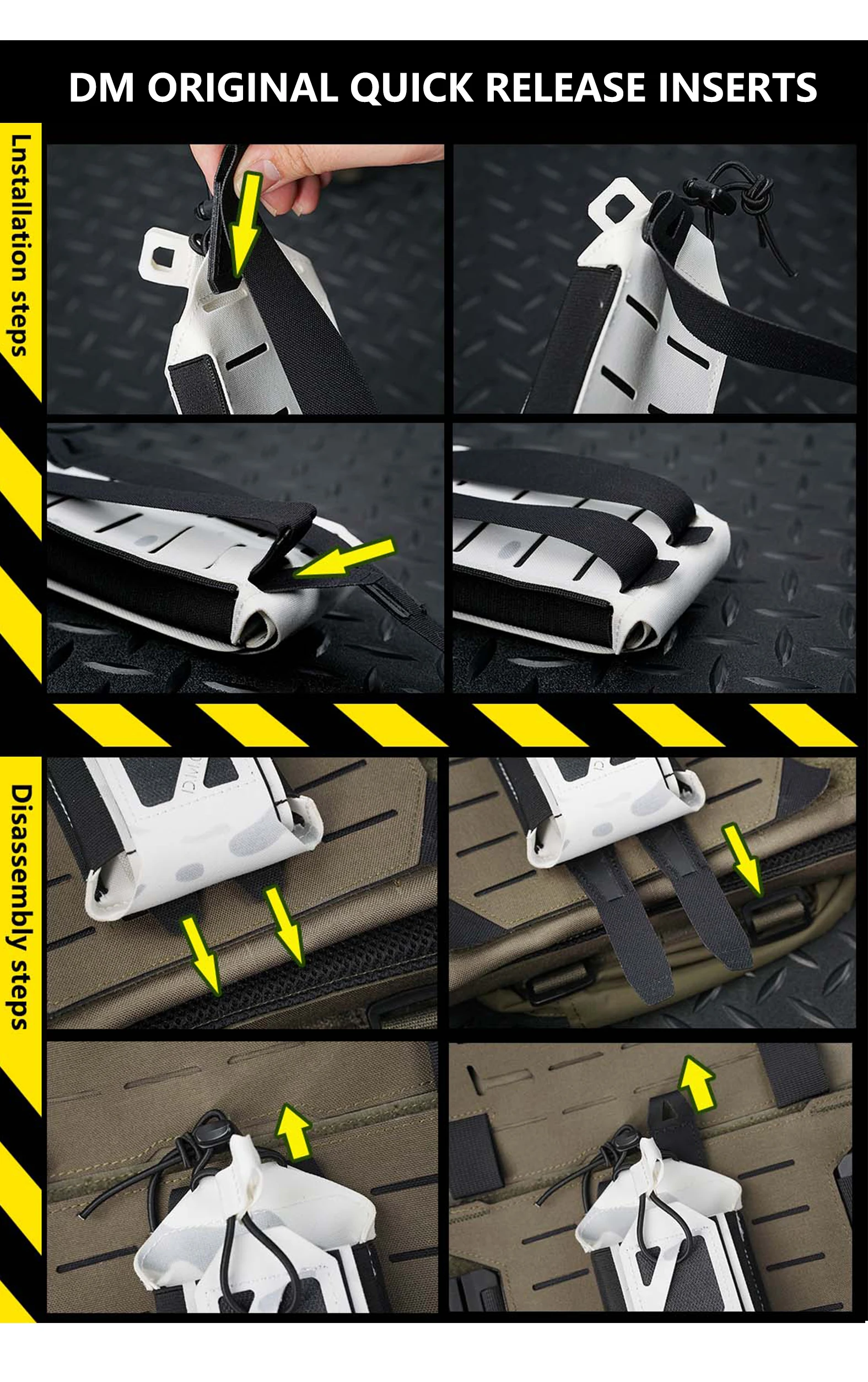 DM ORIGINAL QUICK RELEASE INSERTS

Lnstallation steps

Disassembly steps