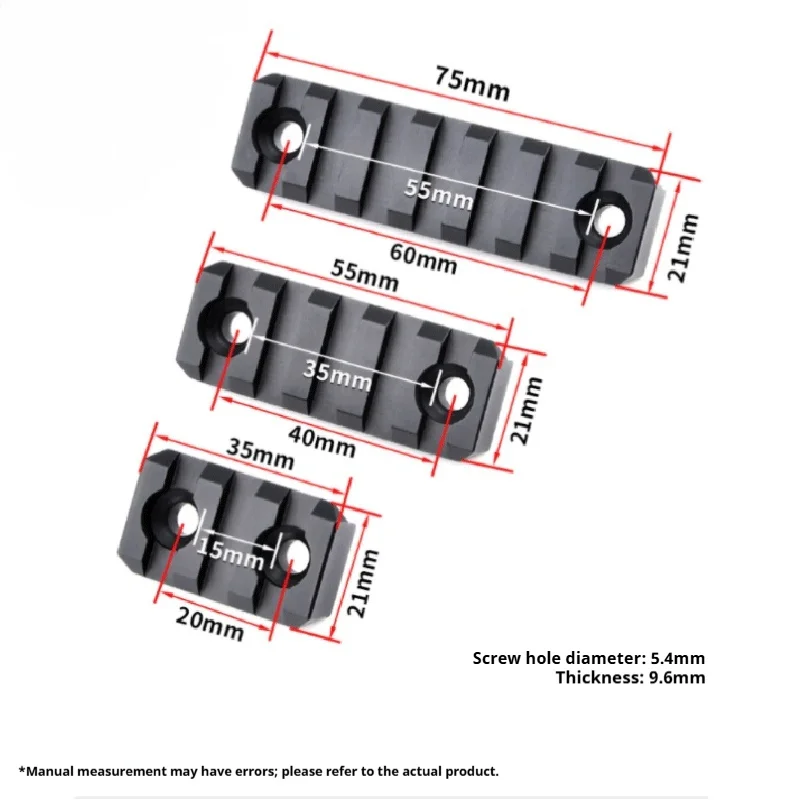 75mm

55mm

60mm

21mm

55mm

35mm

40mm

21mm

35mm

15mm

20mm

21mm

Screw hole diameter: 5.4mm
Thickness: 9.6mm

*Manual measurement may have errors; please refer to the actual product.