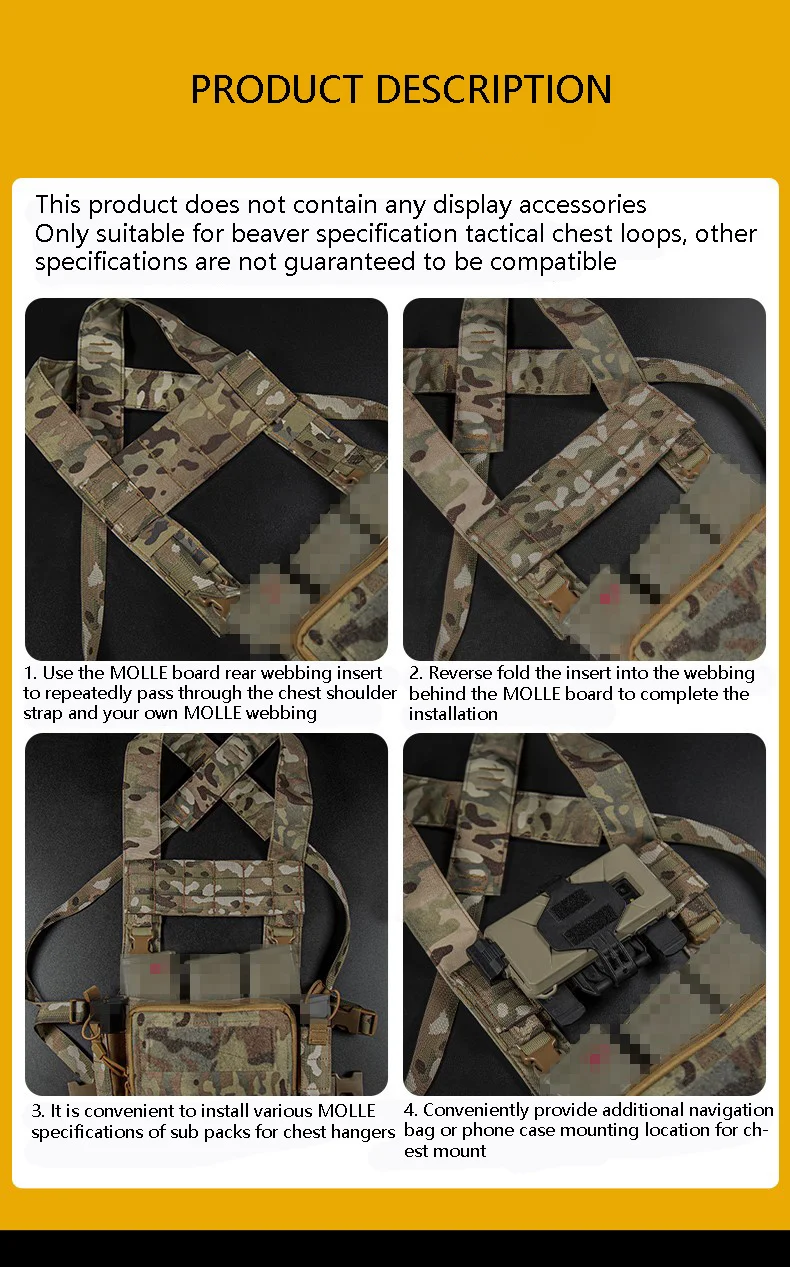 PRODUCT DESCRIPTION

This product does not contain any display accessories
Only suitable for beaver specification tactical chest loops, other specifications are not guaranteed to be compatible

1. Use the MOLLE board rear webbing insert to repeatedly pass through the chest shoulder strap and your own MOLLE webbing

2. Reverse fold the insert into the webbing behind the MOLLE board to complete the installation

3. It is convenient to install various MOLLE specifications of sub packs for chest hangers

4. Conveniently provide additional navigation bag or phone case mounting location for chest mount