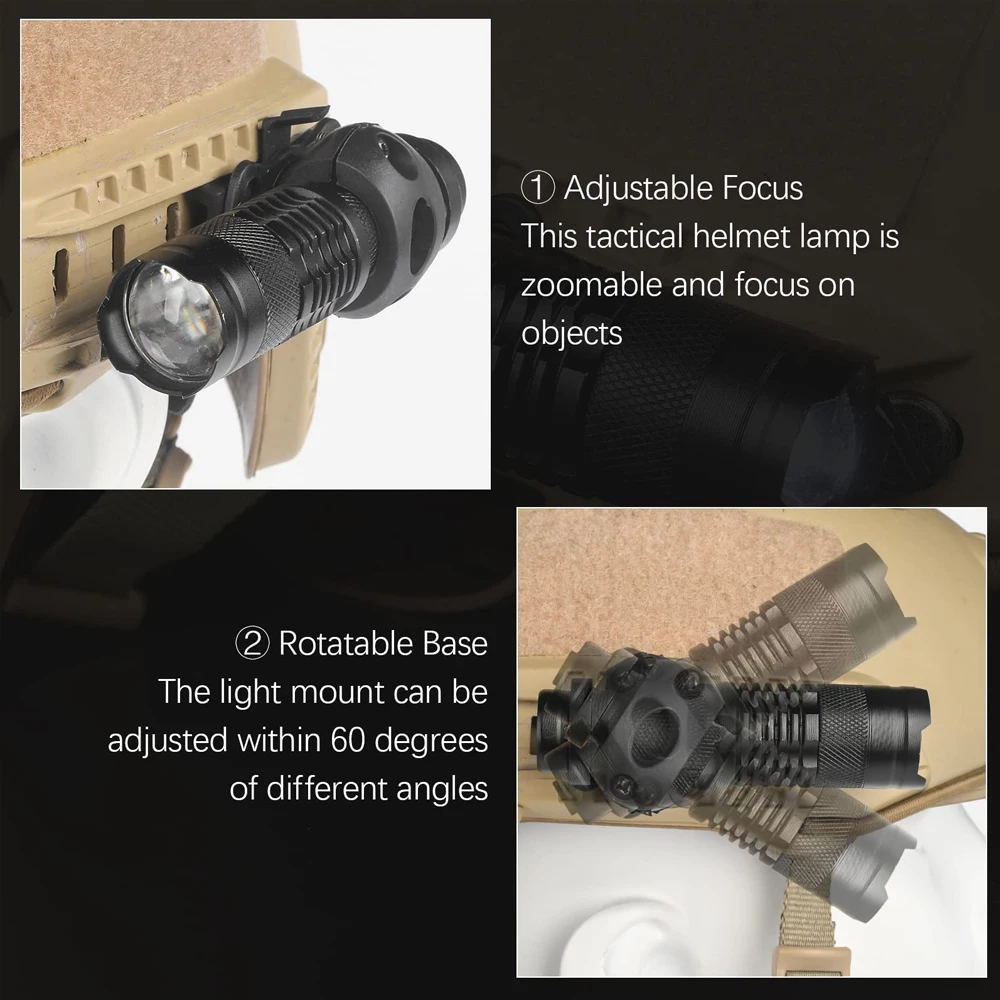 ① Adjustable Focus
This tactical helmet lamp is zoomable and focus on objects

② Rotatable Base
The light mount can be adjusted within 60 degrees of different angles