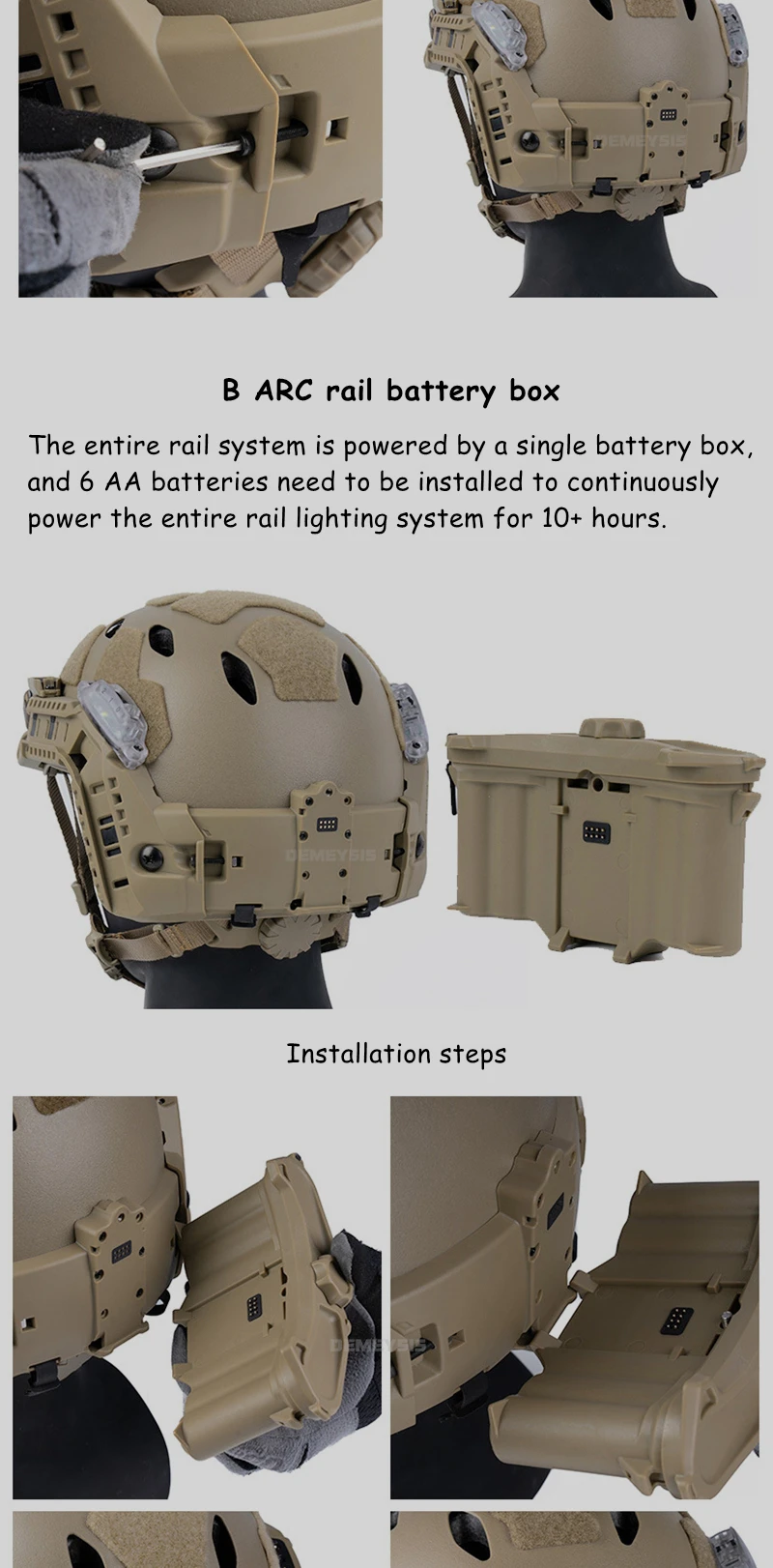 DEMEYSIS

B ARC rail battery box

The entire rail system is powered by a single battery box, and 6 AA batteries need to be installed to continuously power the entire rail lighting system for 10+ hours.

DEMEYSIS

Installation steps

DEMEYSIS