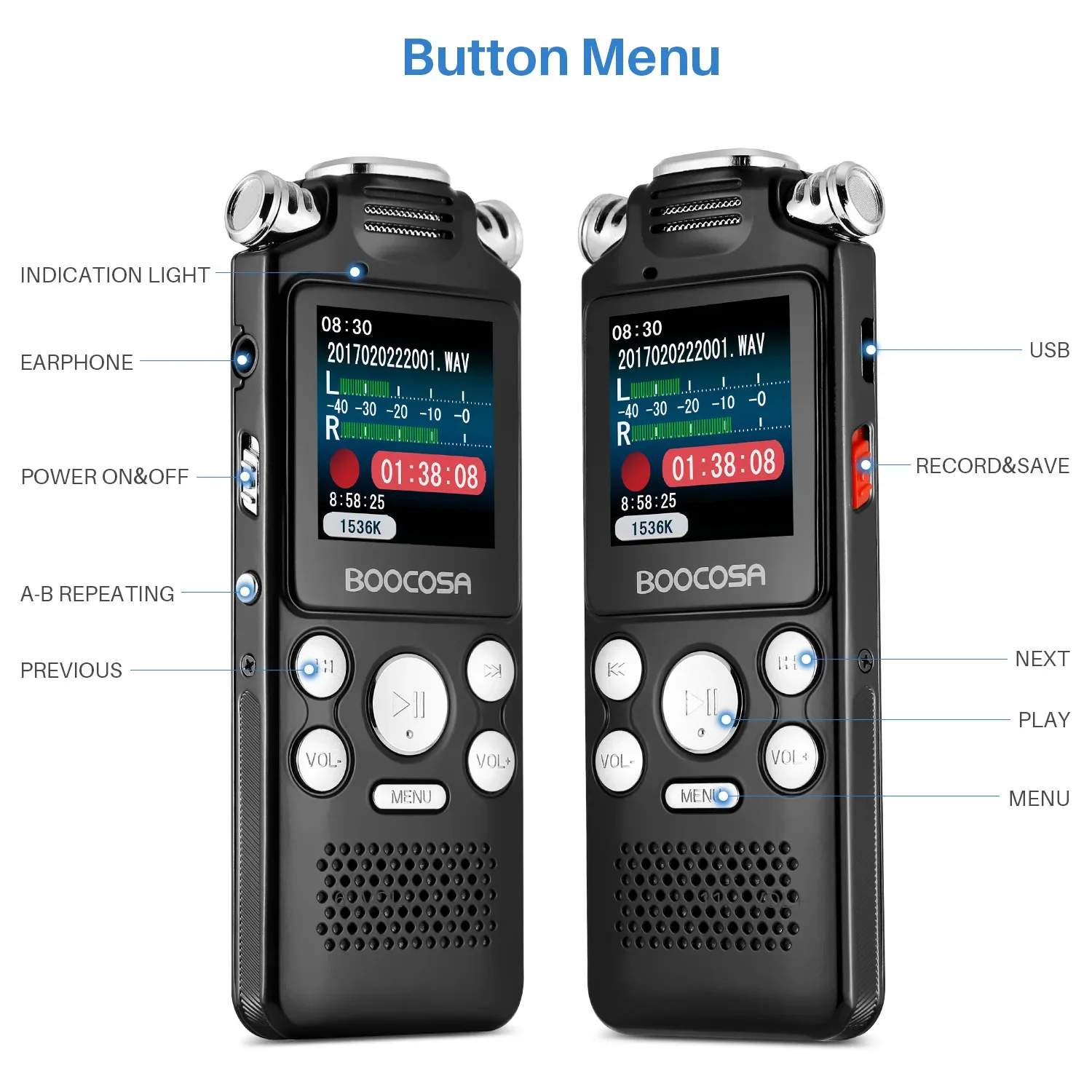 Button Menu

INDICATION LIGHT

EARPHONE

POWER ON&OFF

A-B REPEATING

PREVIOUS

08:30
2017020222001.WAV
L
-40 -30 -20 -10 -0
R
01:38:08
8:58:25
1536K

BOOCOSA

VOL-
VOL+
MENU

08:30
2017020222001.WAV
L
-40 -30 -20 -10 -0
R
01:38:08
8:58:25
1536K

BOOCOSA

VOL-
VOL+
MENU

USB

RECORD&SAVE

NEXT

PLAY

MENU