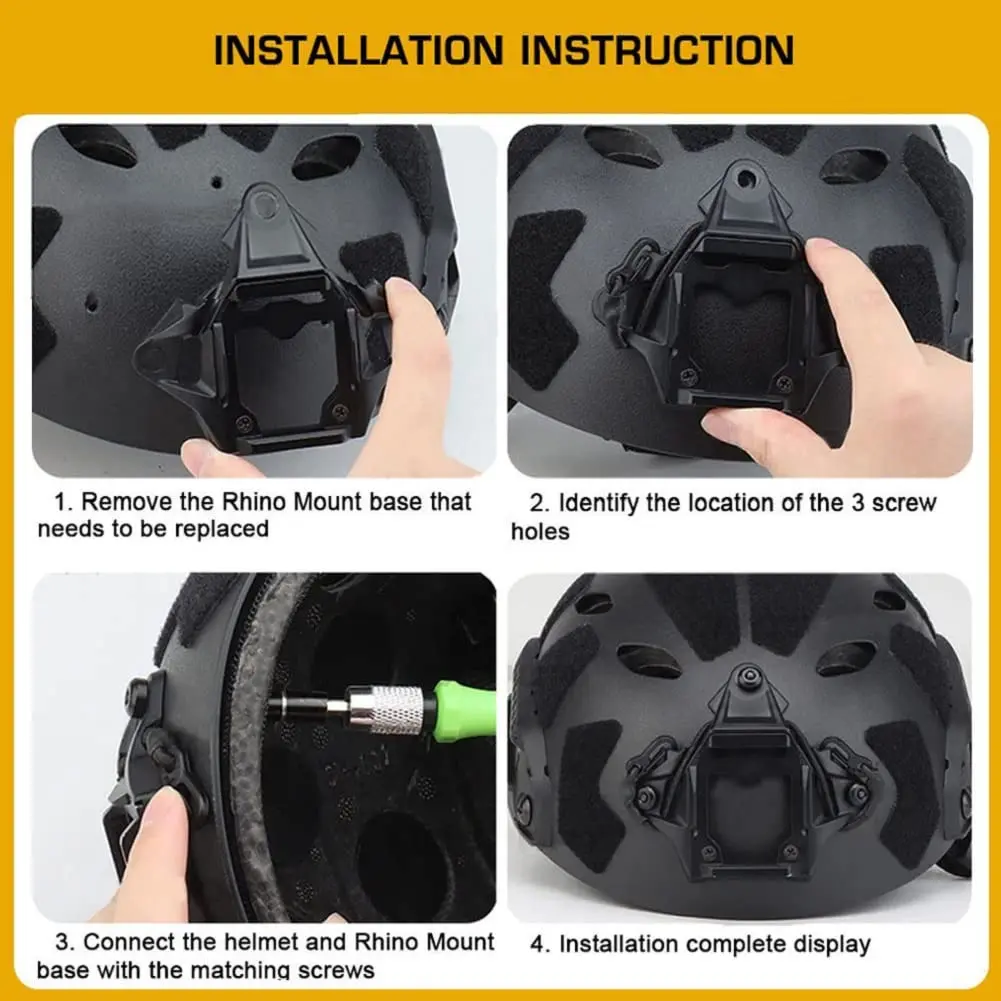 INSTALLATION INSTRUCTION

1. Remove the Rhino Mount base that needs to be replaced

2. Identify the location of the 3 screw holes

3. Connect the helmet and Rhino Mount base with the matching screws

4. Installation complete display