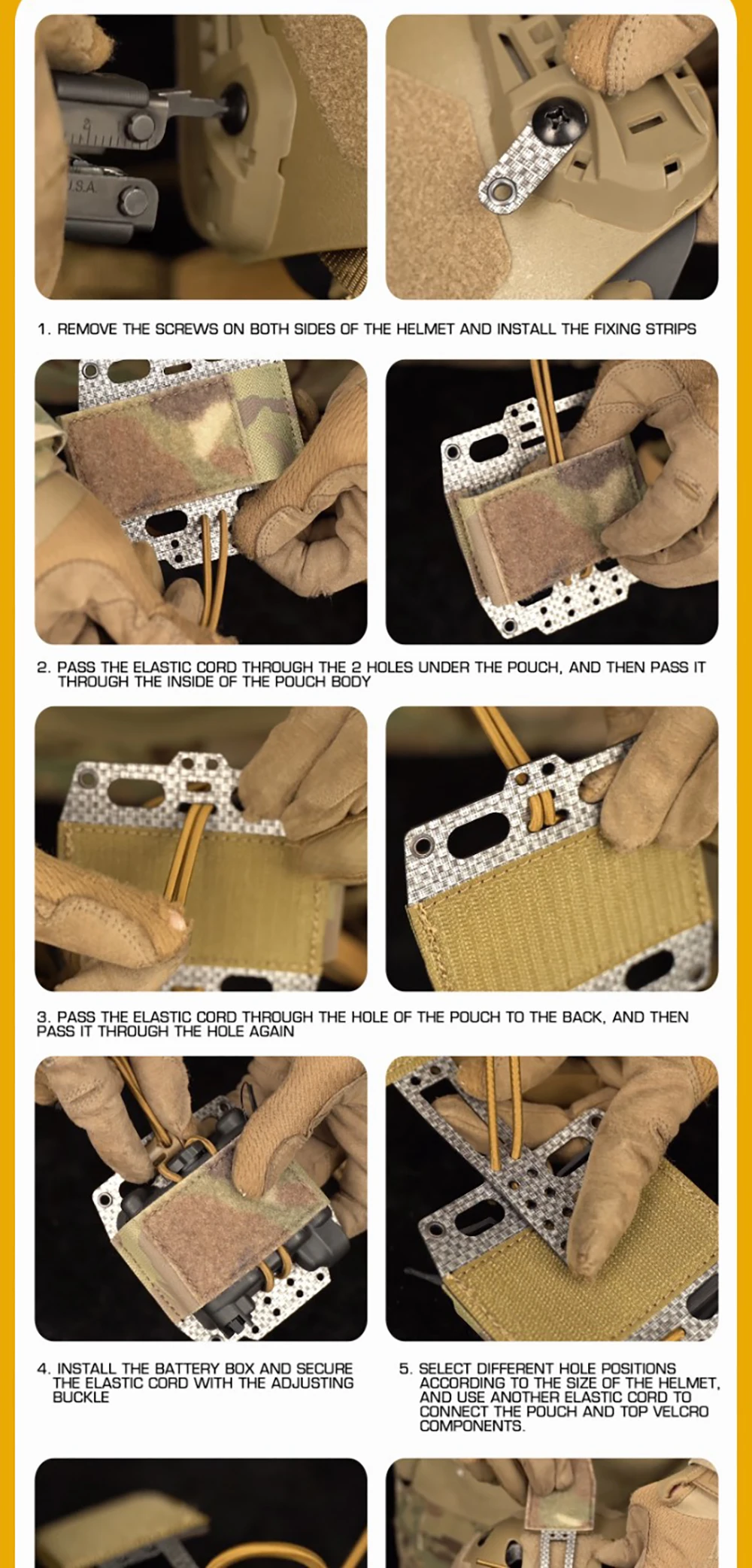 U.S.A

1. REMOVE THE SCREWS ON BOTH SIDES OF THE HELMET AND INSTALL THE FIXING STRIPS

2. PASS THE ELASTIC CORD THROUGH THE 2 HOLES UNDER THE POUCH, AND THEN PASS IT THROUGH THE INSIDE OF THE POUCH BODY

3. PASS THE ELASTIC CORD THROUGH THE HOLE OF THE POUCH TO THE BACK, AND THEN PASS IT THROUGH THE HOLE AGAIN

4. INSTALL THE BATTERY BOX AND SECURE THE ELASTIC CORD WITH THE ADJUSTING BUCKLE

5. SELECT DIFFERENT HOLE POSITIONS ACCORDING TO THE SIZE OF THE HELMET, AND USE ANOTHER ELASTIC CORD TO CONNECT THE POUCH AND TOP VELCRO COMPONENTS.