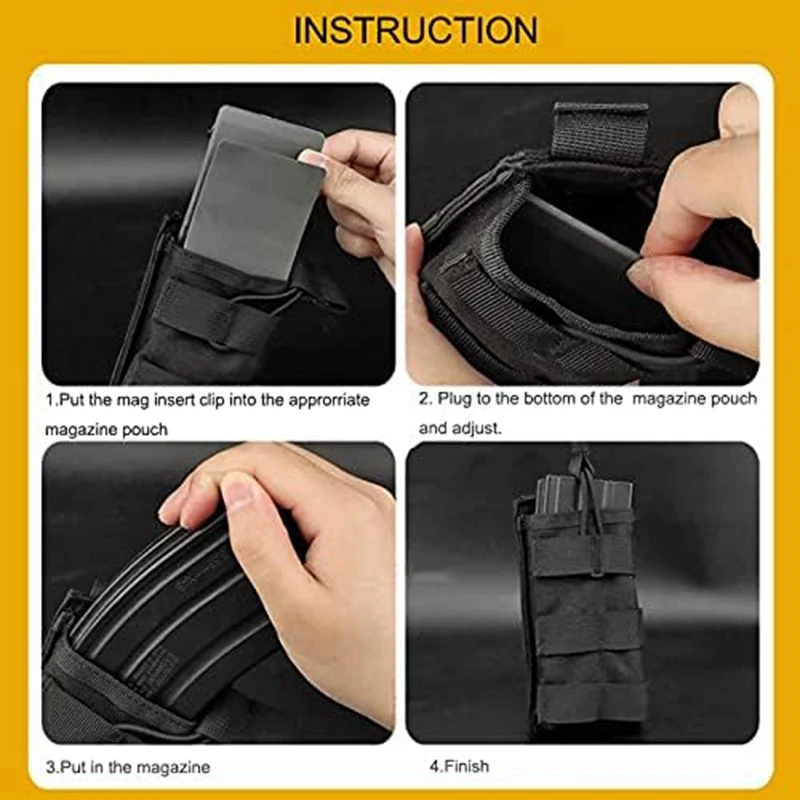 INSTRUCTION

1.Put the mag insert clip into the approrriate magazine pouch

2. Plug to the bottom of the magazine pouch and adjust.

3.Put in the magazine

4.Finish