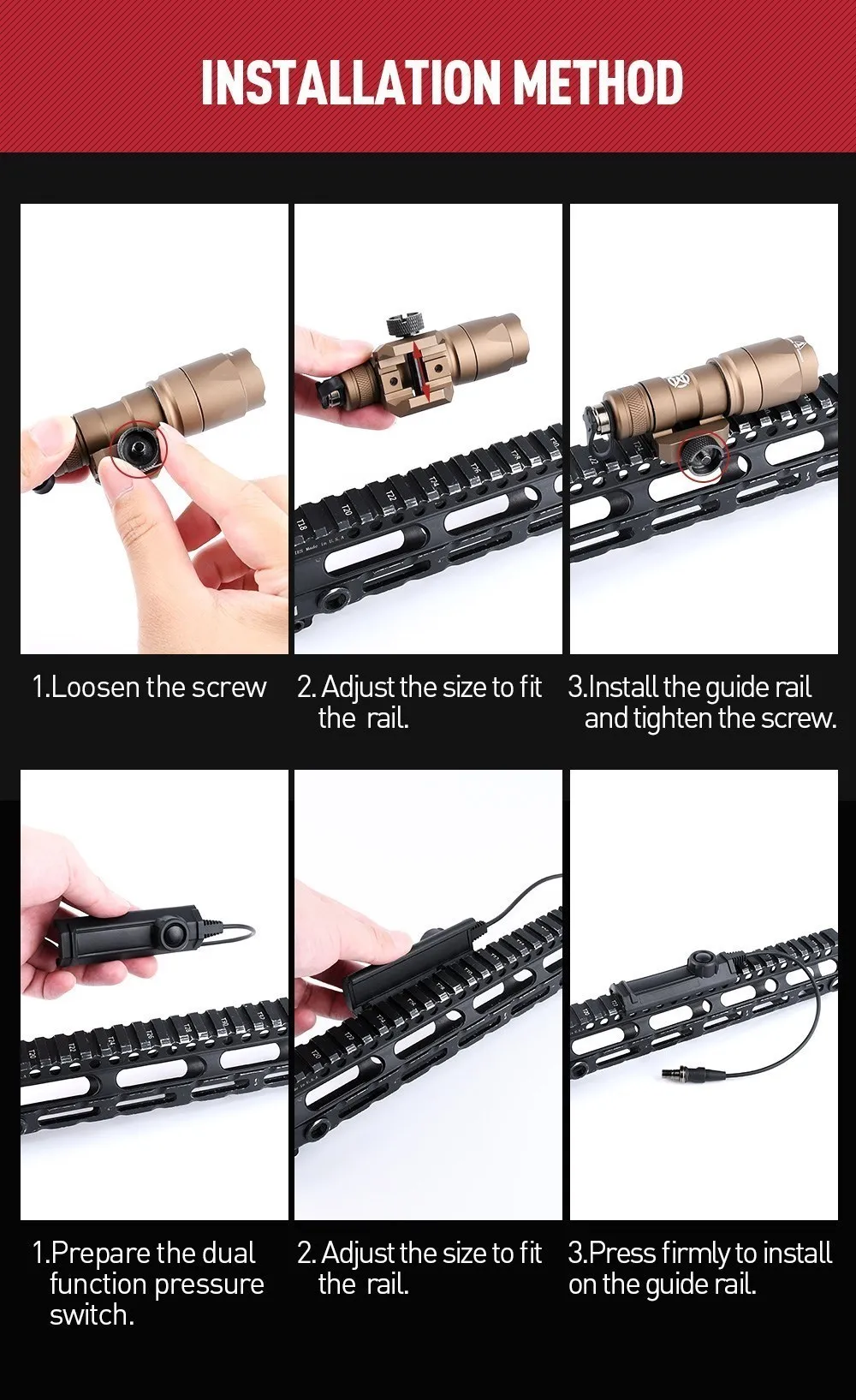 INSTALLATION METHOD

1.Loosen the screw

2. Adjust the size to fit the rail.

3.Install the guide rail and tighten the screw.

1.Prepare the dual function pressure switch.

2. Adjust the size to fit the rail.

3.Press firmly to install on the guide rail.