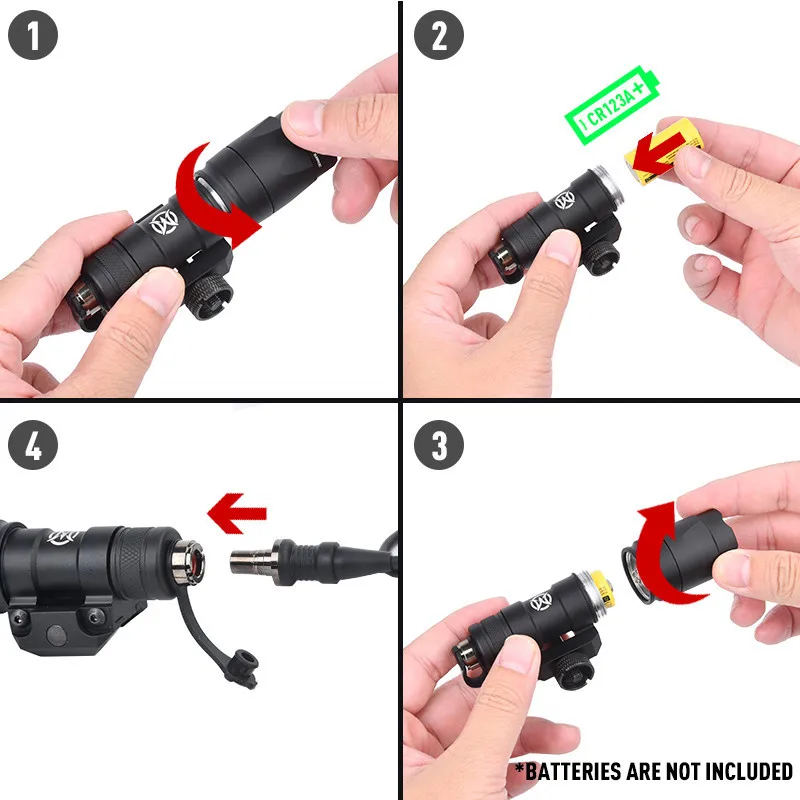 1

2

1 CR123A +

4

3

*BATTERIES ARE NOT INCLUDED