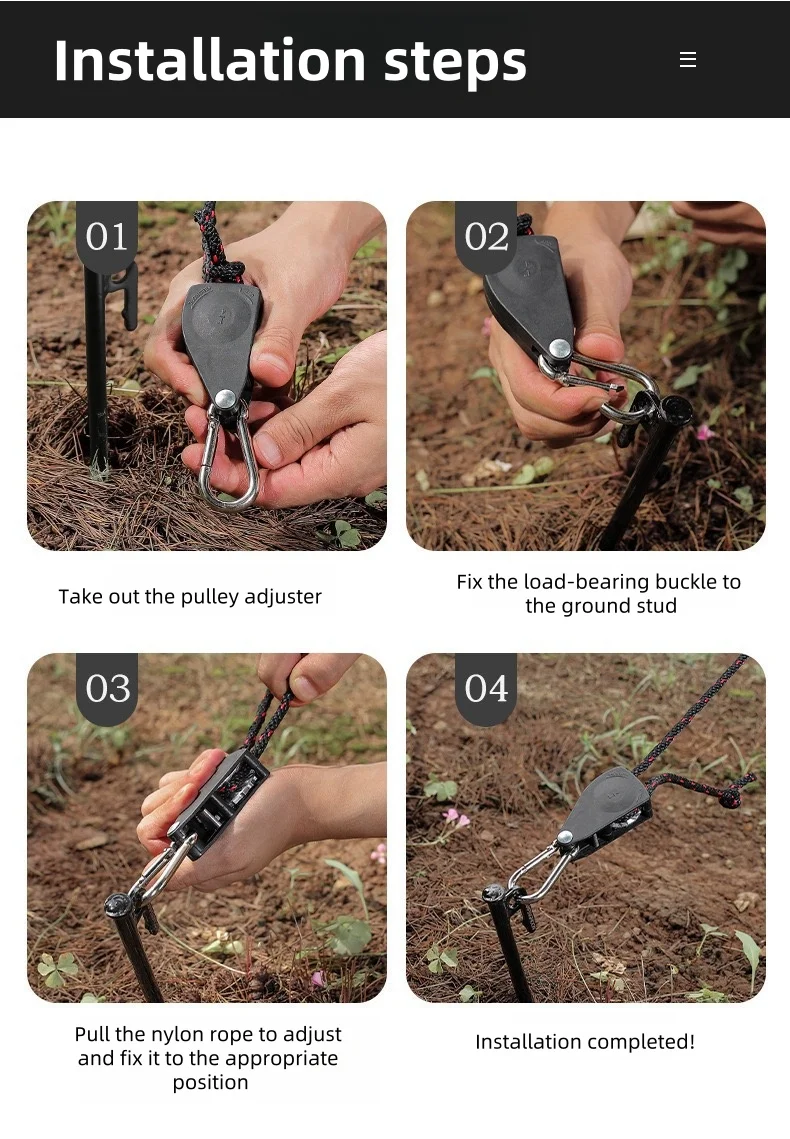 Installation steps

01

Take out the pulley adjuster

02

Fix the load-bearing buckle to the ground stud

03

Pull the nylon rope to adjust and fix it to the appropriate position

04

Installation completed!