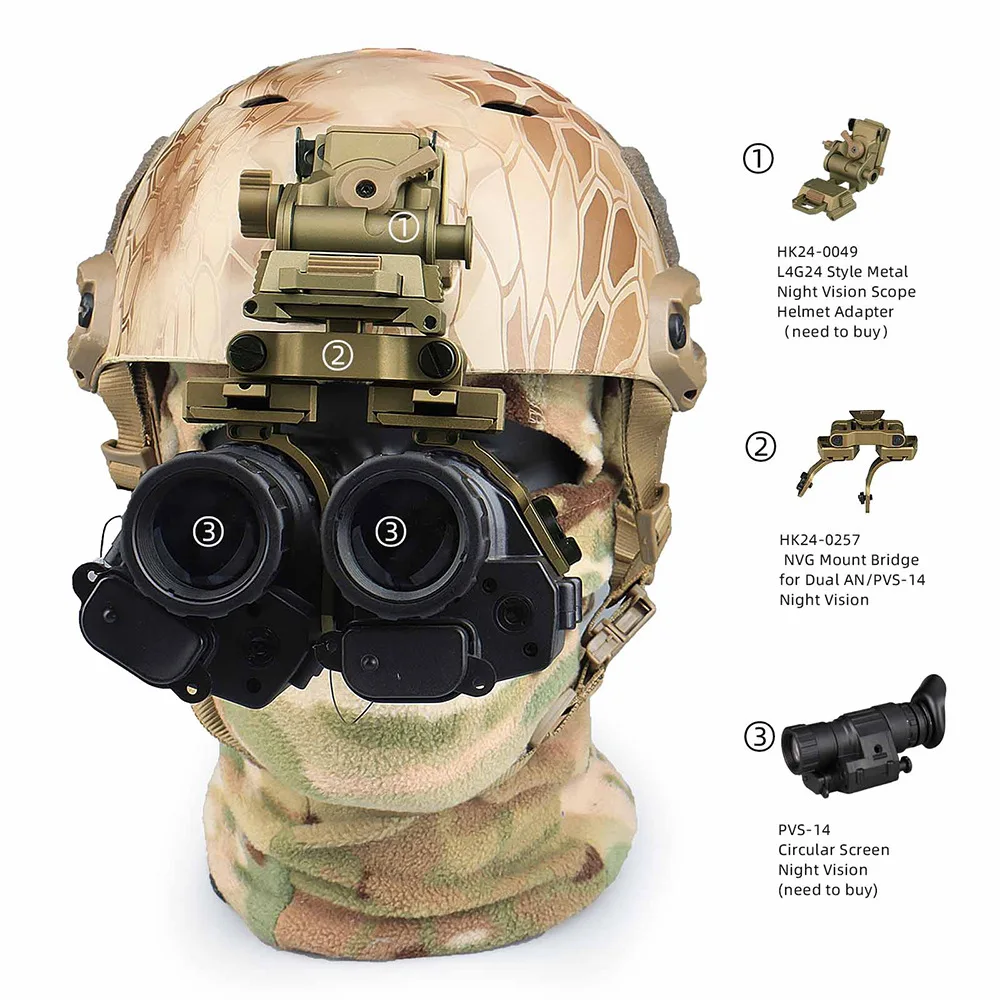 ①

②

③ ③

①

HK24-0049
L4G24 Style Metal
Night Vision Scope
Helmet Adapter
（need to buy）

②

HK24-0257
NVG Mount Bridge
for Dual AN/PVS-14
Night Vision

③

PVS-14
Circular Screen
Night Vision
(need to buy)