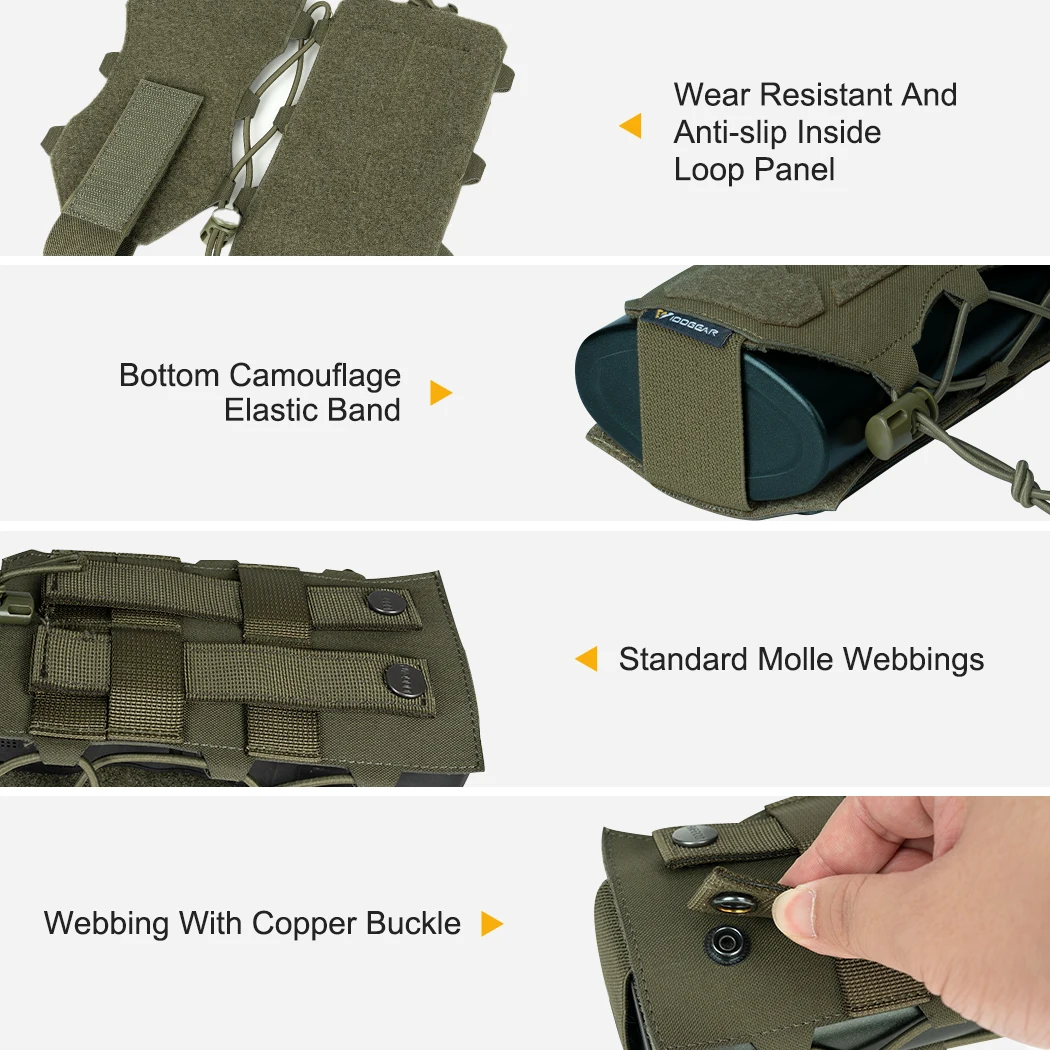 Wear Resistant And Anti-slip Inside Loop Panel

IDOGEAR

Bottom Camouflage Elastic Band

Standard Molle Webbings

Webbing With Copper Buckle