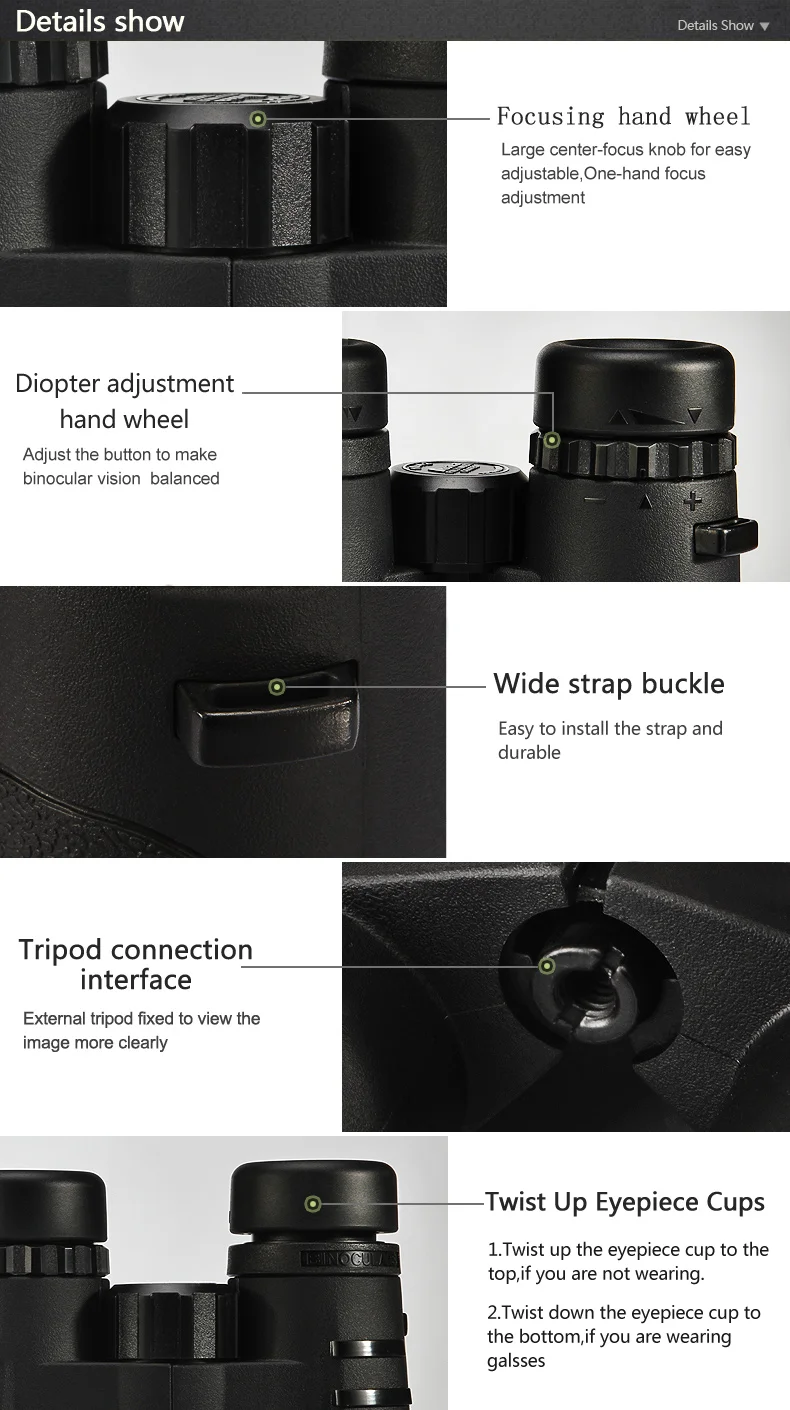 Details show

Details Show ▼

Focusing hand wheel

Large center-focus knob for easy adjustable,One-hand focus adjustment

Diopter adjustment hand wheel

Adjust the button to make binocular vision balanced

Wide strap buckle

Easy to install the strap and durable

Tripod connection interface

External tripod fixed to view the image more clearly

Twist Up Eyepiece Cups

1.Twist up the eyepiece cup to the top,if you are not wearing.

2.Twist down the eyepiece cup to the bottom,if you are wearing galsses