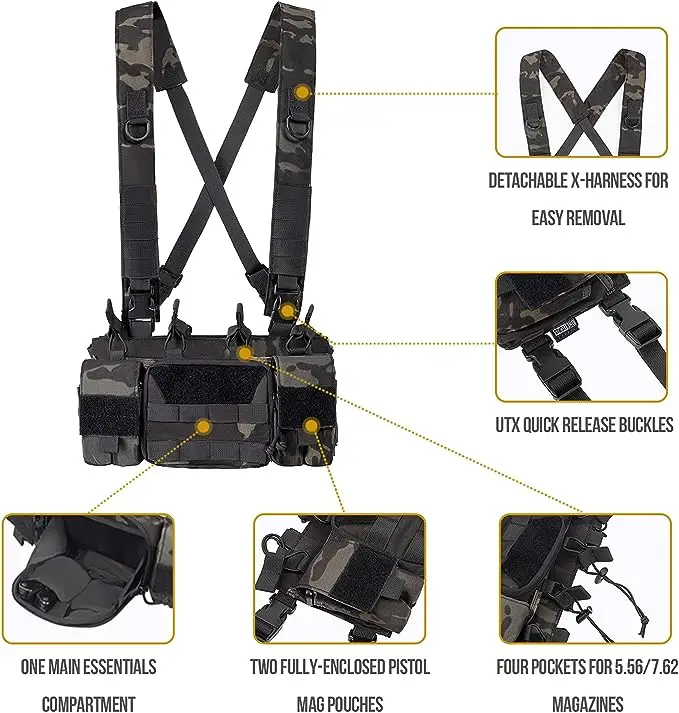 DETACHABLE X-HARNESS FOR EASY REMOVAL

UTX QUICK RELEASE BUCKLES

ONE MAIN ESSENTIALS COMPARTMENT

TWO FULLY-ENCLOSED PISTOL MAG POUCHES

FOUR POCKETS FOR 5.56/7.62 MAGAZINES