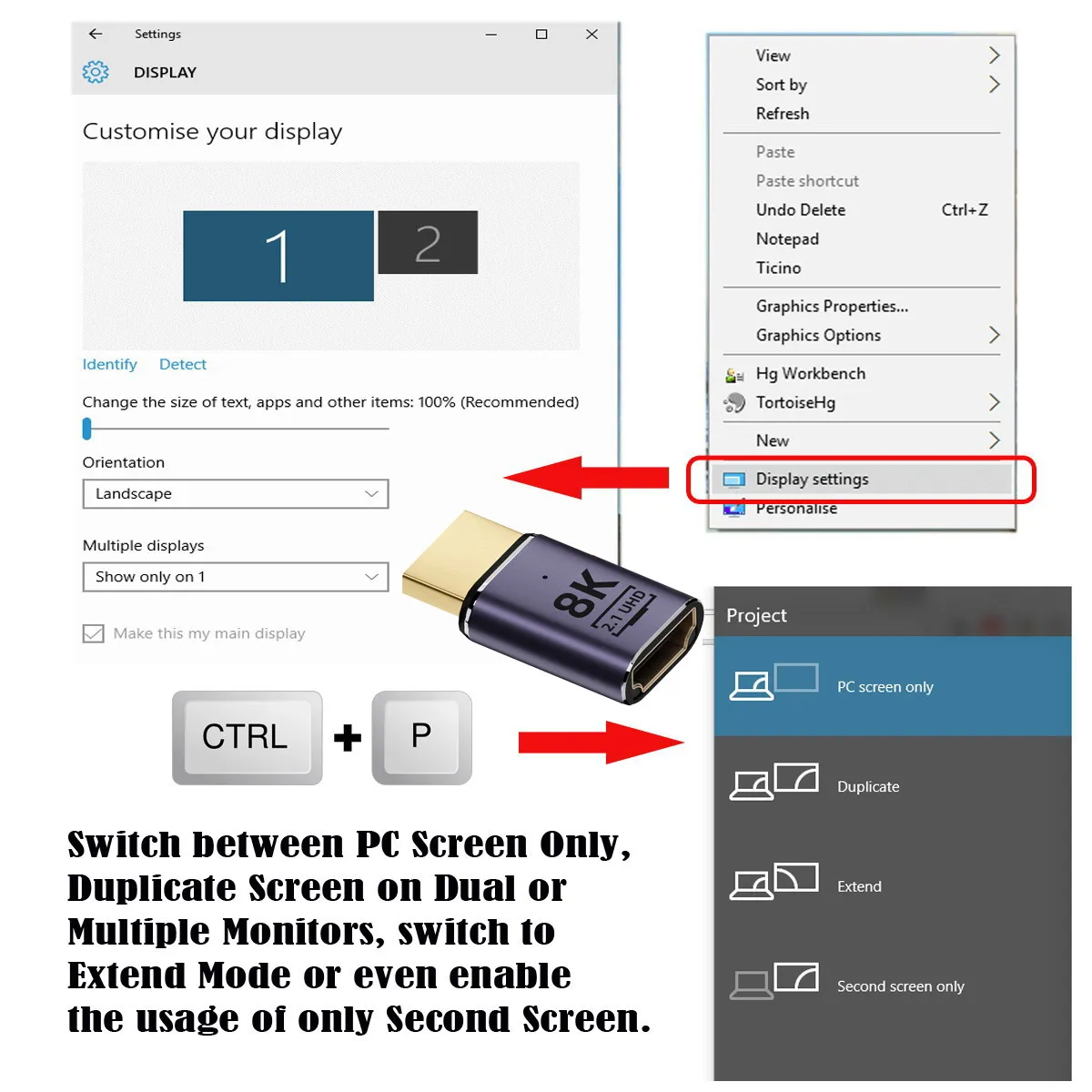 Settings

DISPLAY

Customise your display

1

2

Identify Detect

Change the size of text, apps and other items: 100% (Recommended)

Orientation

Landscape

Multiple displays

Show only on 1

Make this my main display

View
Sort by
Refresh
Paste
Paste shortcut
Undo Delete Ctrl+Z
Notepad
Ticino
Graphics Properties...
Graphics Options
Hg Workbench
TortoiseHg
New
Display settings
Personalise

8K 2.1 UHD

CTRL + P

Project

PC screen only

Duplicate

Extend

Second screen only

Switch between PC Screen Only, Duplicate Screen on Dual or Multiple Monitors, switch to Extend Mode or even enable the usage of only Second Screen.