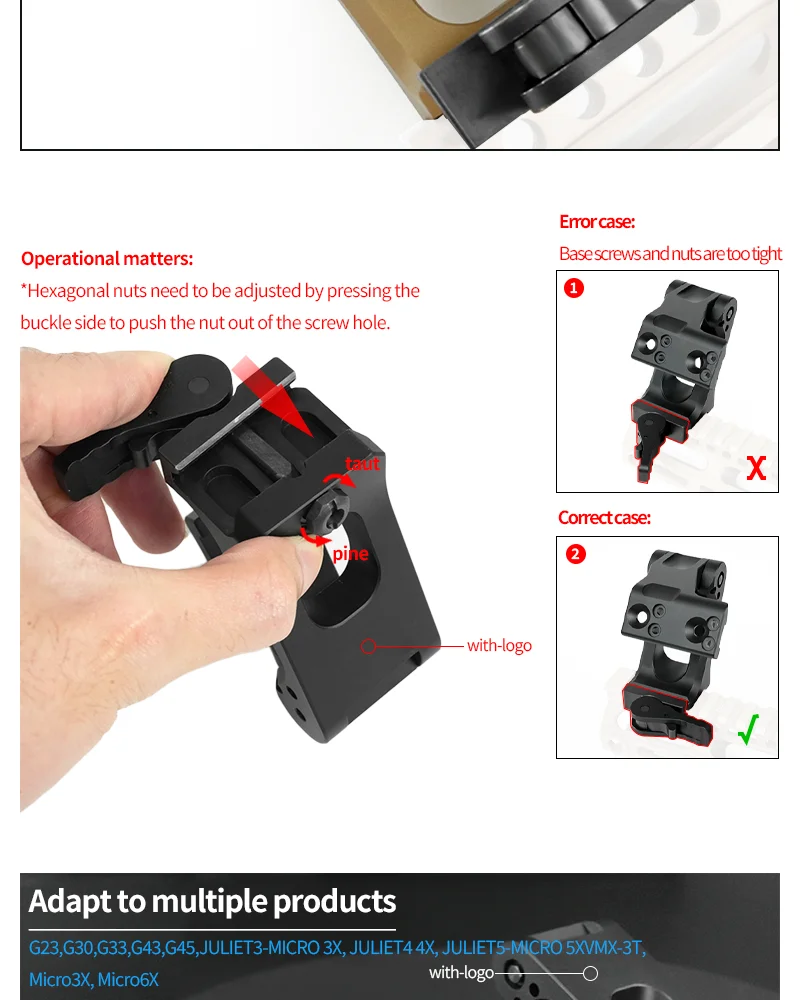 Operational matters:
*Hexagonal nuts need to be adjusted by pressing the buckle side to push the nut out of the screw hole.

taut
pine
with-logo

Error case:
Base screws and nuts are too tight
1
X

Correct case:
2
√

Adapt to multiple products
G23,G30,G33,G43,G45,JULIET3-MICRO 3X, JULIET4 4X, JULIET5-MICRO 5XVMX-3T, Micro3X, Micro6X
with-logo