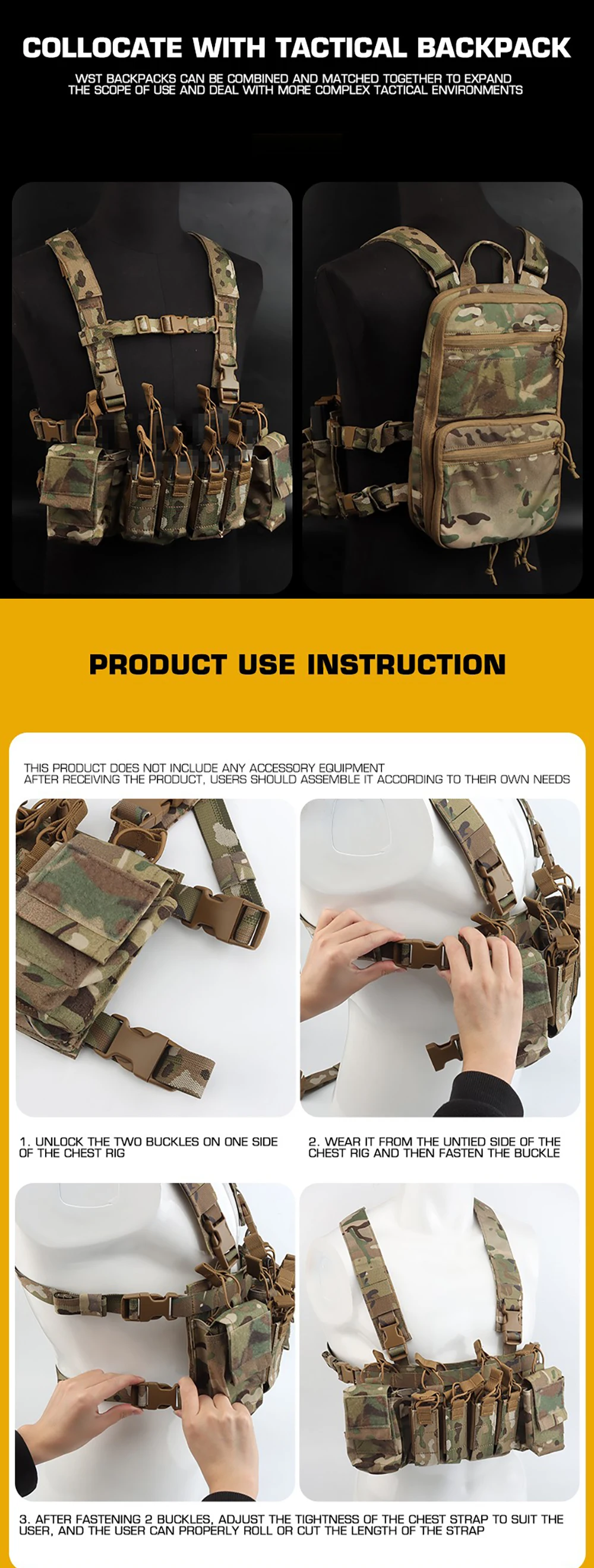 COLLOCATE WITH TACTICAL BACKPACK

WST BACKPACKS CAN BE COMBINED AND MATCHED TOGETHER TO EXPAND THE SCOPE OF USE AND DEAL WITH MORE COMPLEX TACTICAL ENVIRONMENTS

PRODUCT USE INSTRUCTION

THIS PRODUCT DOES NOT INCLUDE ANY ACCESSORY EQUIPMENT
AFTER RECEIVING THE PRODUCT, USERS SHOULD ASSEMBLE IT ACCORDING TO THEIR OWN NEEDS

1. UNLOCK THE TWO BUCKLES ON ONE SIDE OF THE CHEST RIG

2. WEAR IT FROM THE UNTIED SIDE OF THE CHEST RIG AND THEN FASTEN THE BUCKLE

3. AFTER FASTENING 2 BUCKLES, ADJUST THE TIGHTNESS OF THE CHEST STRAP TO SUIT THE USER, AND THE USER CAN PROPERLY ROLL OR CUT THE LENGTH OF THE STRAP