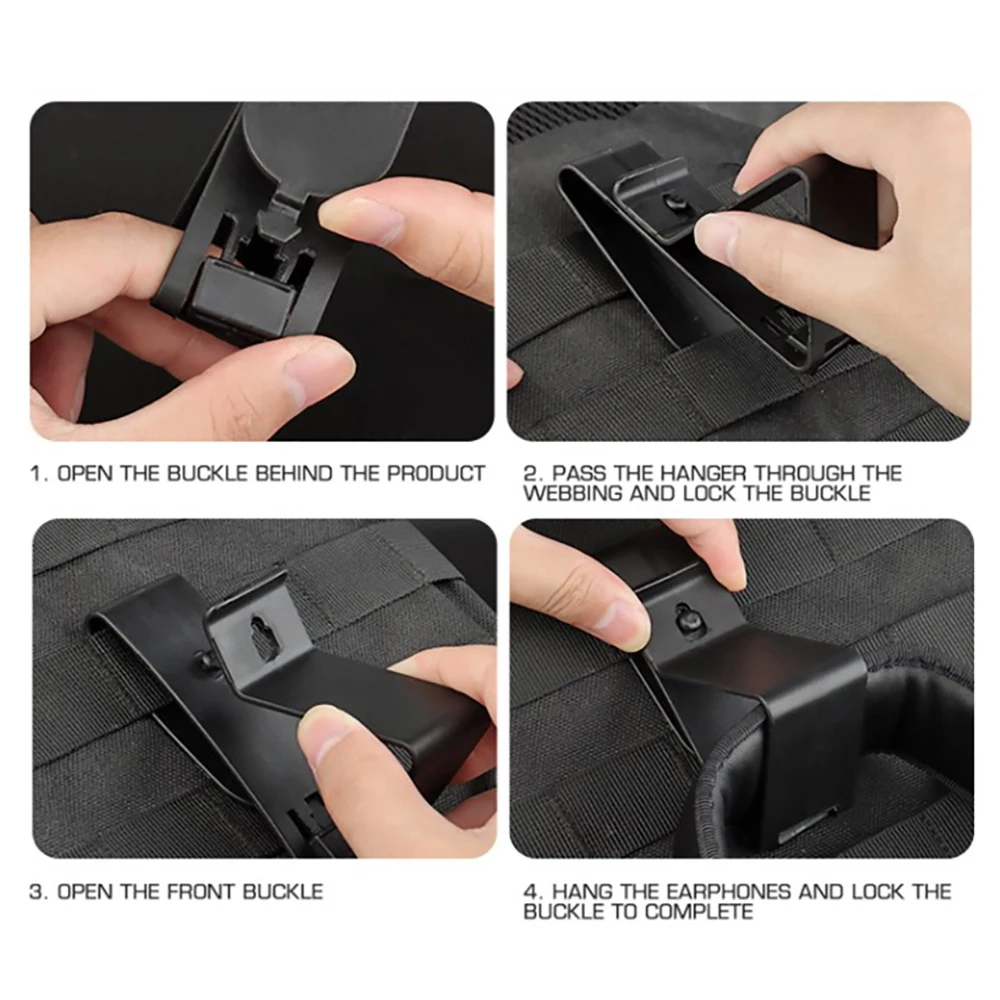 1. OPEN THE BUCKLE BEHIND THE PRODUCT

2. PASS THE HANGER THROUGH THE WEBBING AND LOCK THE BUCKLE

3. OPEN THE FRONT BUCKLE

4. HANG THE EARPHONES AND LOCK THE BUCKLE TO COMPLETE