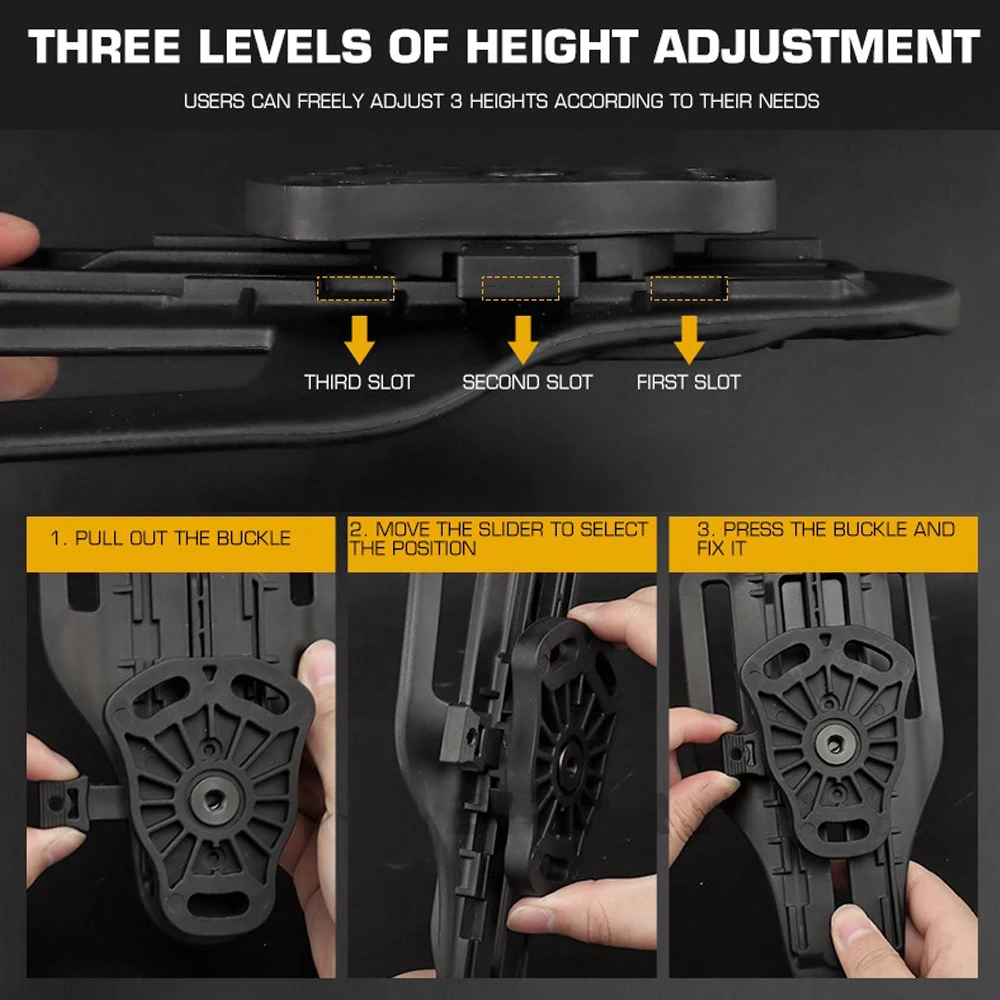 THREE LEVELS OF HEIGHT ADJUSTMENT

USERS CAN FREELY ADJUST 3 HEIGHTS ACCORDING TO THEIR NEEDS

THIRD SLOT
SECOND SLOT
FIRST SLOT

1. PULL OUT THE BUCKLE

2. MOVE THE SLIDER TO SELECT THE POSITION

3. PRESS THE BUCKLE AND FIX IT