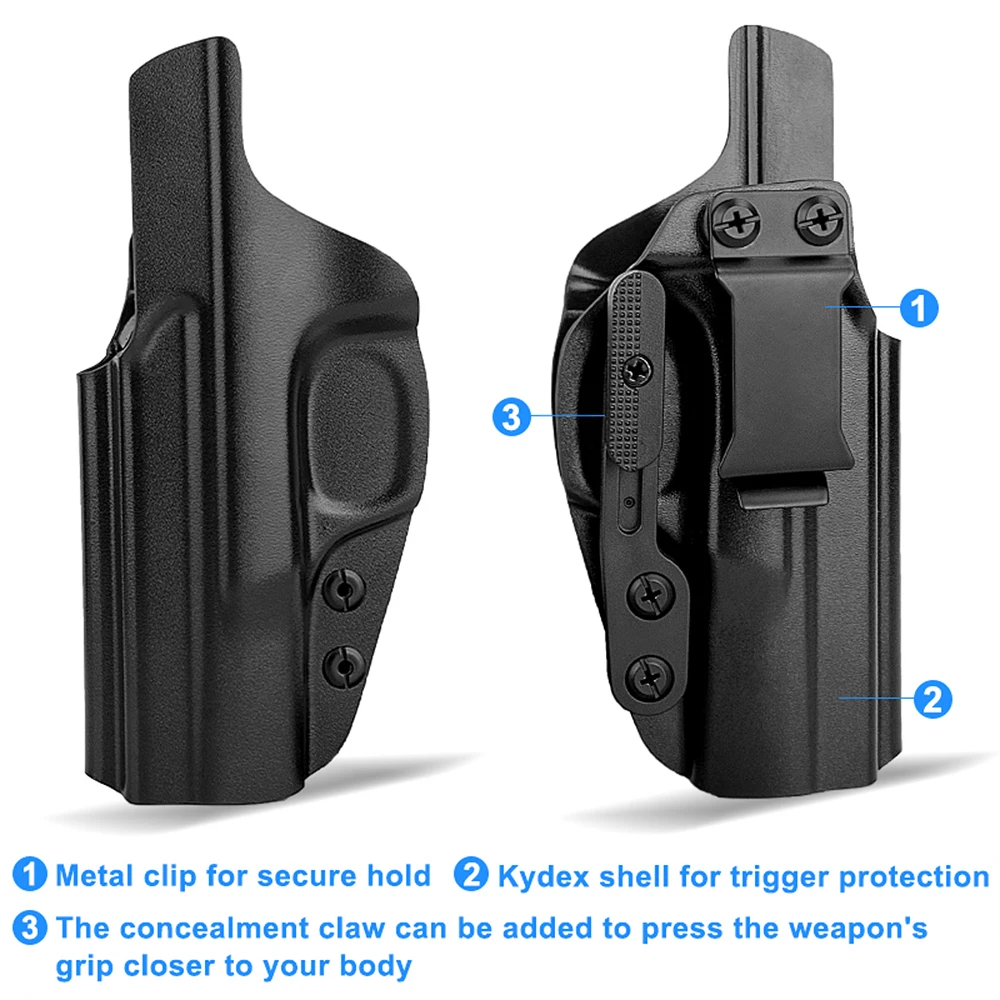 1

3

2

1 Metal clip for secure hold 2 Kydex shell for trigger protection

3 The concealment claw can be added to press the weapon's grip closer to your body