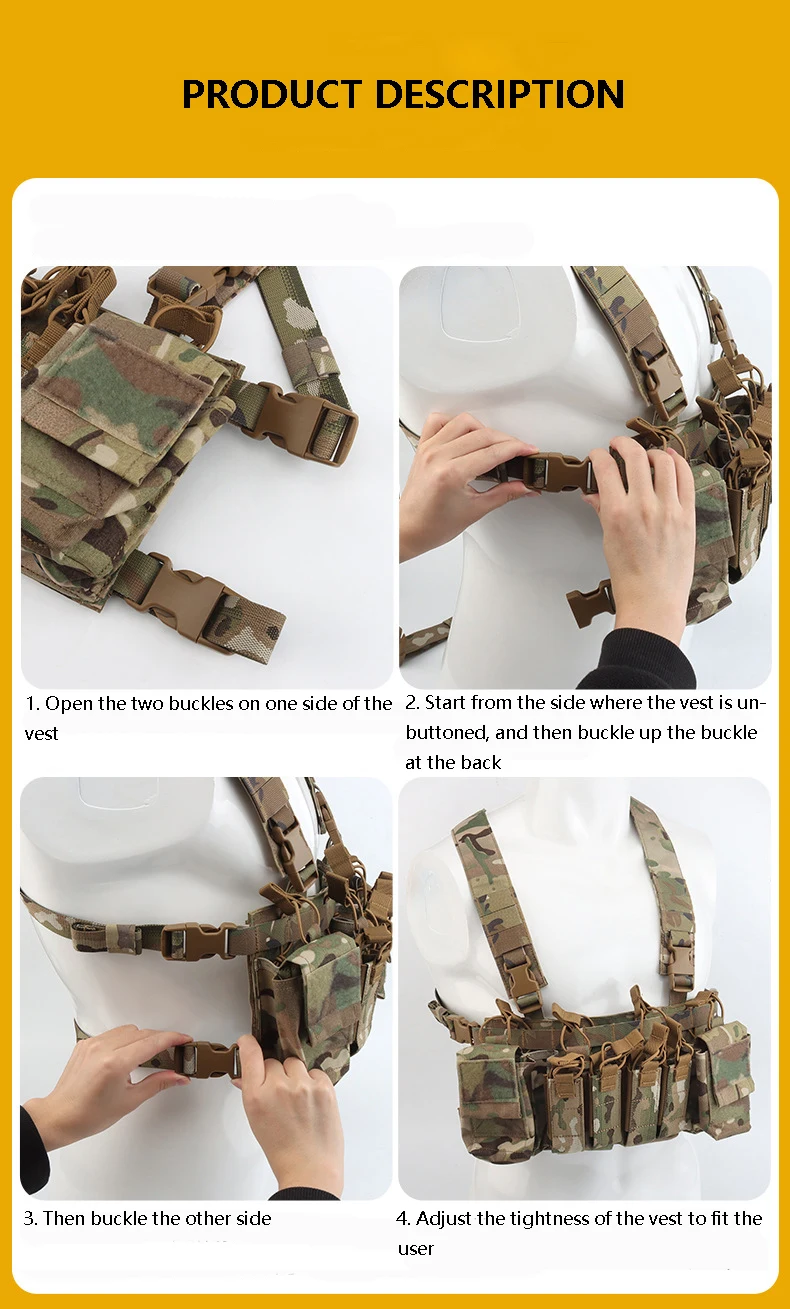 PRODUCT DESCRIPTION

1. Open the two buckles on one side of the vest

2. Start from the side where the vest is unbuttoned, and then buckle up the buckle at the back

3. Then buckle the other side

4. Adjust the tightness of the vest to fit the user