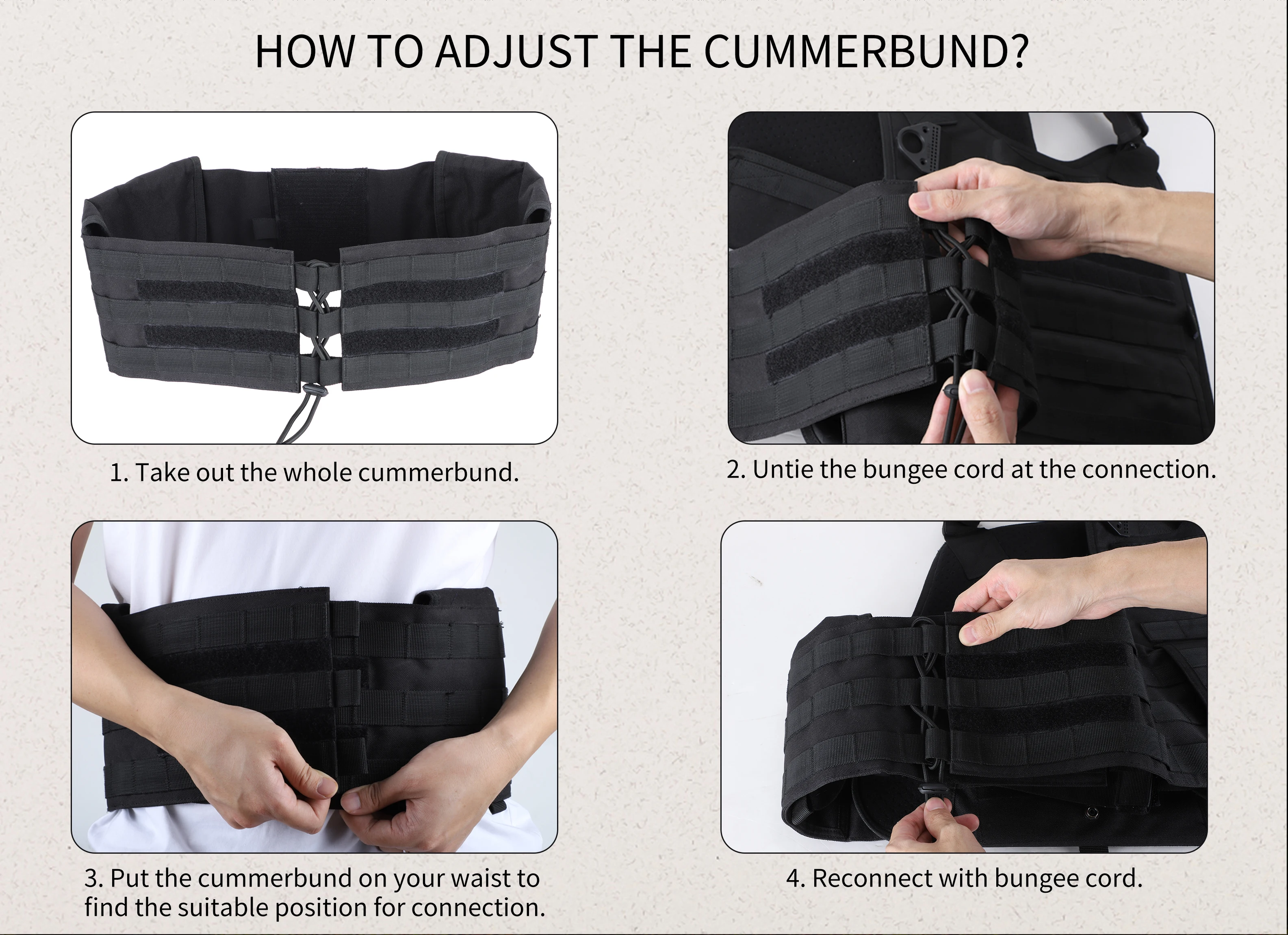 HOW TO ADJUST THE CUMMERBUND?

1. Take out the whole cummerbund.

2. Untie the bungee cord at the connection.

3. Put the cummerbund on your waist to find the suitable position for connection.

4. Reconnect with bungee cord.