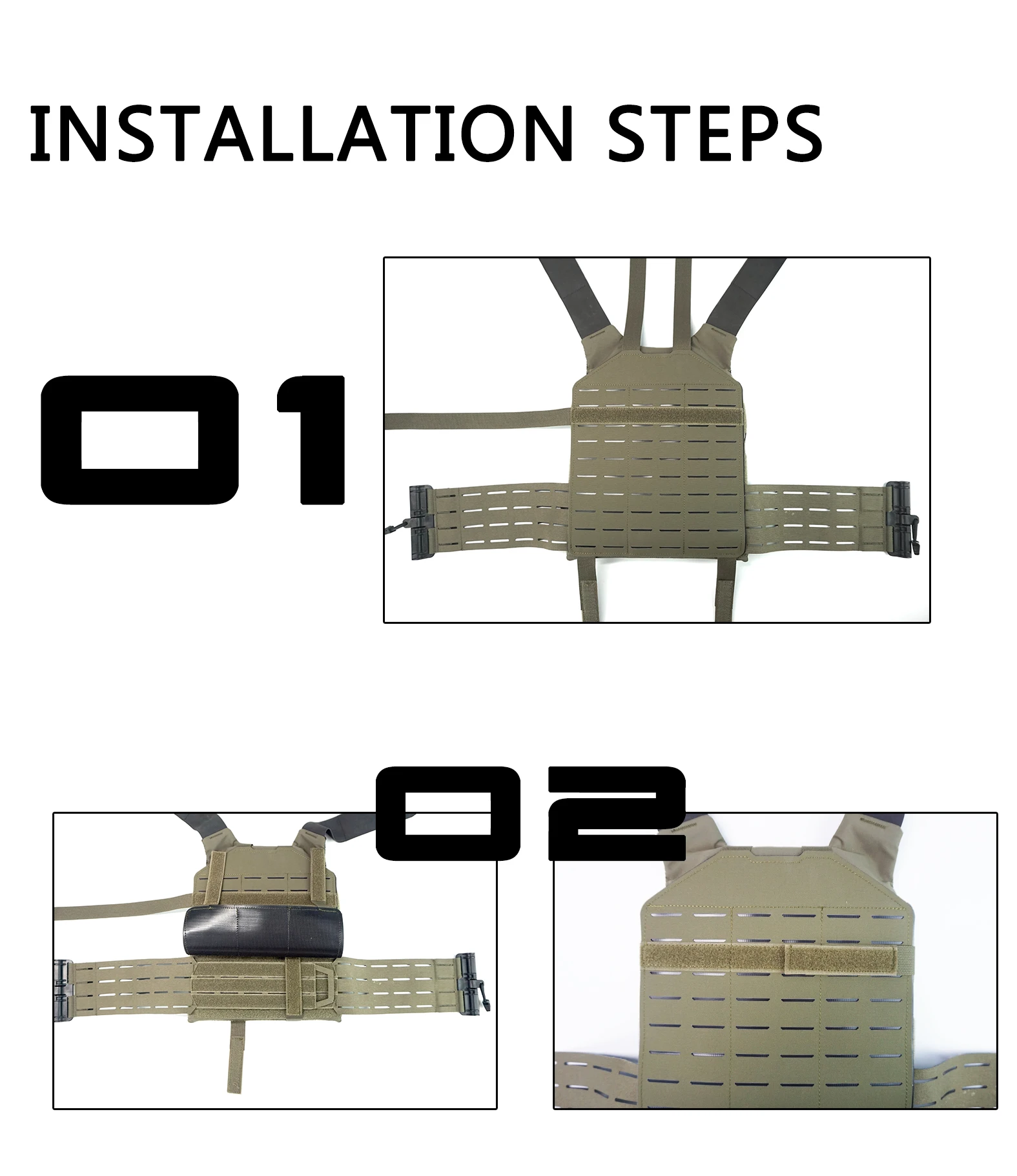 INSTALLATION STEPS

01

02