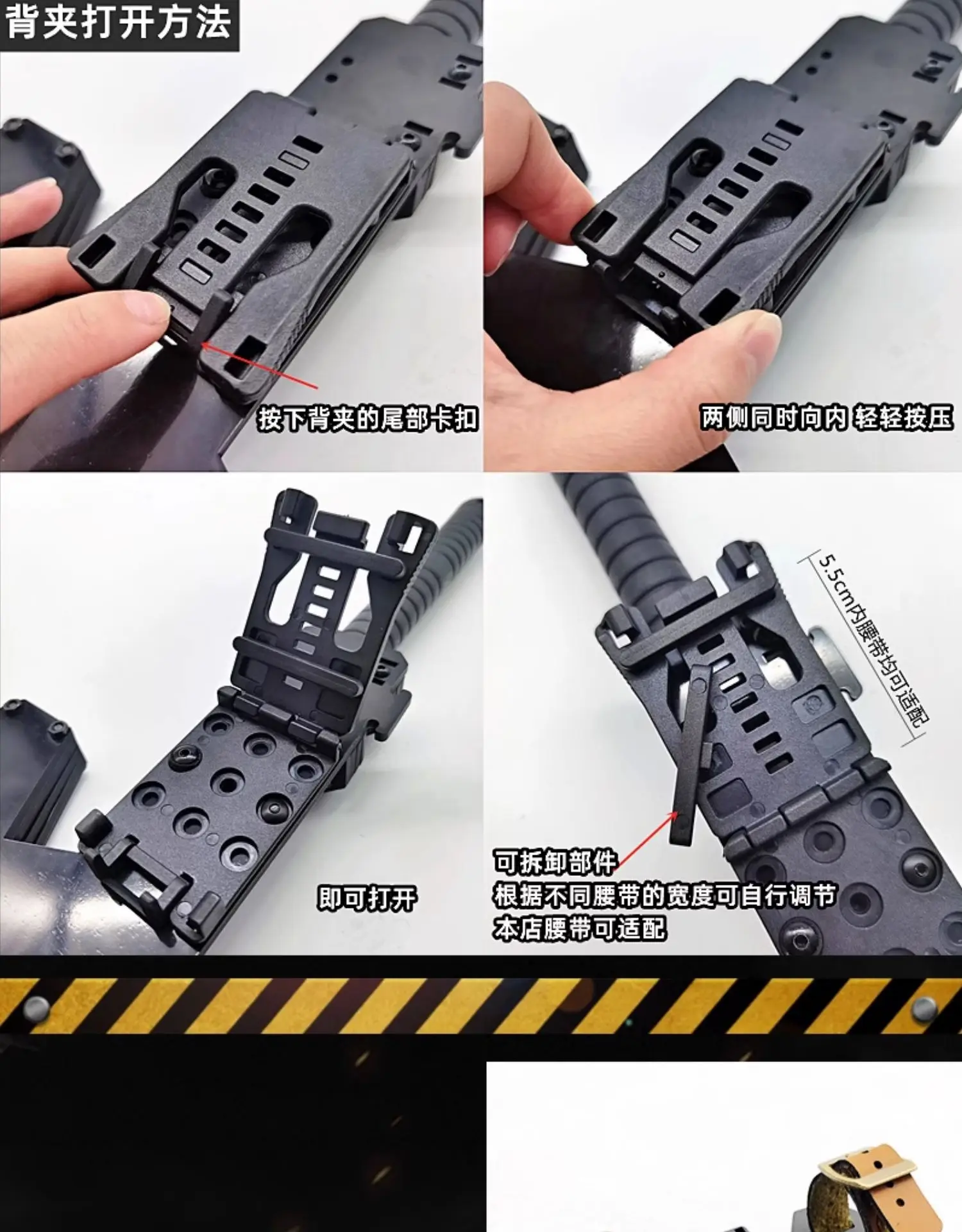 背夹打开方法

按下背夹的尾部卡扣

两侧同时向内 轻轻按压

即可打开

5.5cm内腰带均可适配

可拆卸部件
根据不同腰带的宽度可自行调节
本店腰带可适配