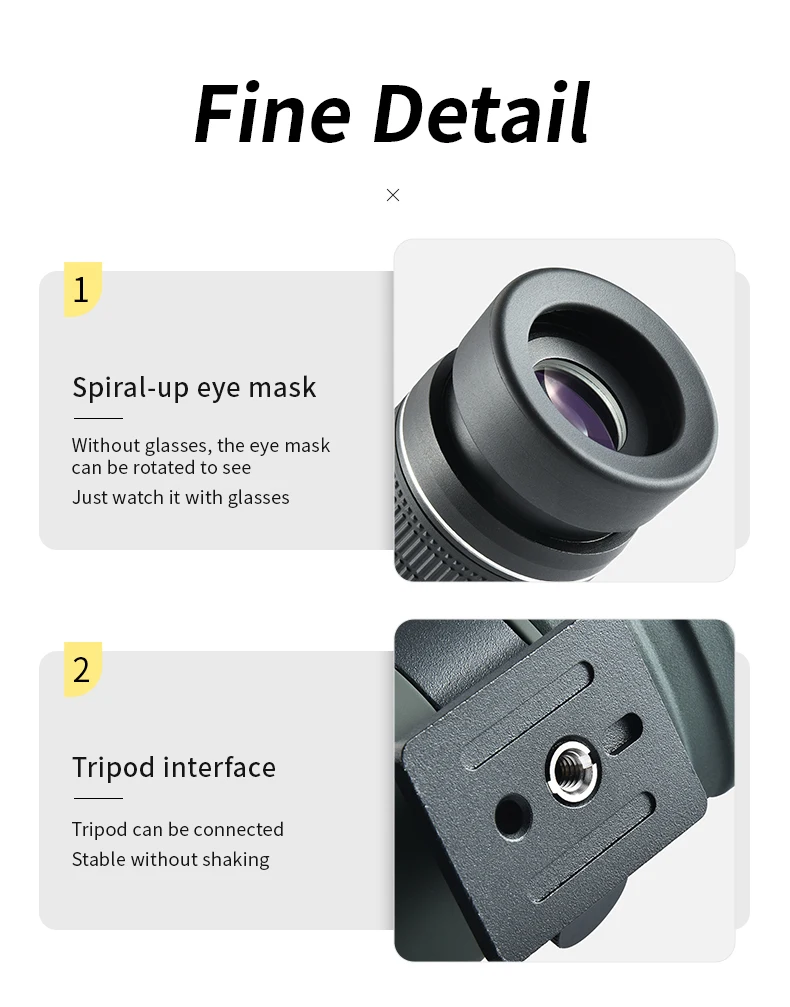 Fine Detail

×

1

Spiral-up eye mask

Without glasses, the eye mask can be rotated to see
Just watch it with glasses

2

Tripod interface

Tripod can be connected
Stable without shaking