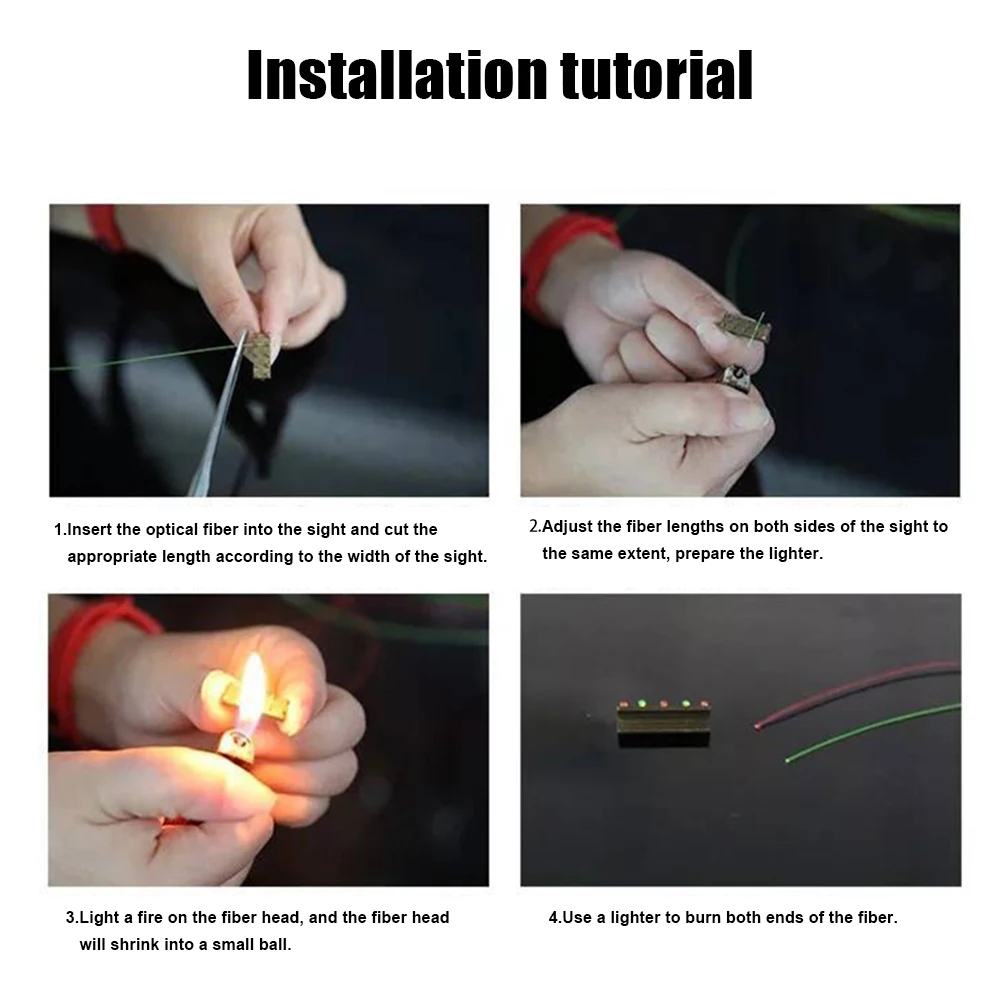 Installation tutorial

1.Insert the optical fiber into the sight and cut the appropriate length according to the width of the sight.

2.Adjust the fiber lengths on both sides of the sight to the same extent, prepare the lighter.

3.Light a fire on the fiber head, and the fiber head will shrink into a small ball.

4.Use a lighter to burn both ends of the fiber.