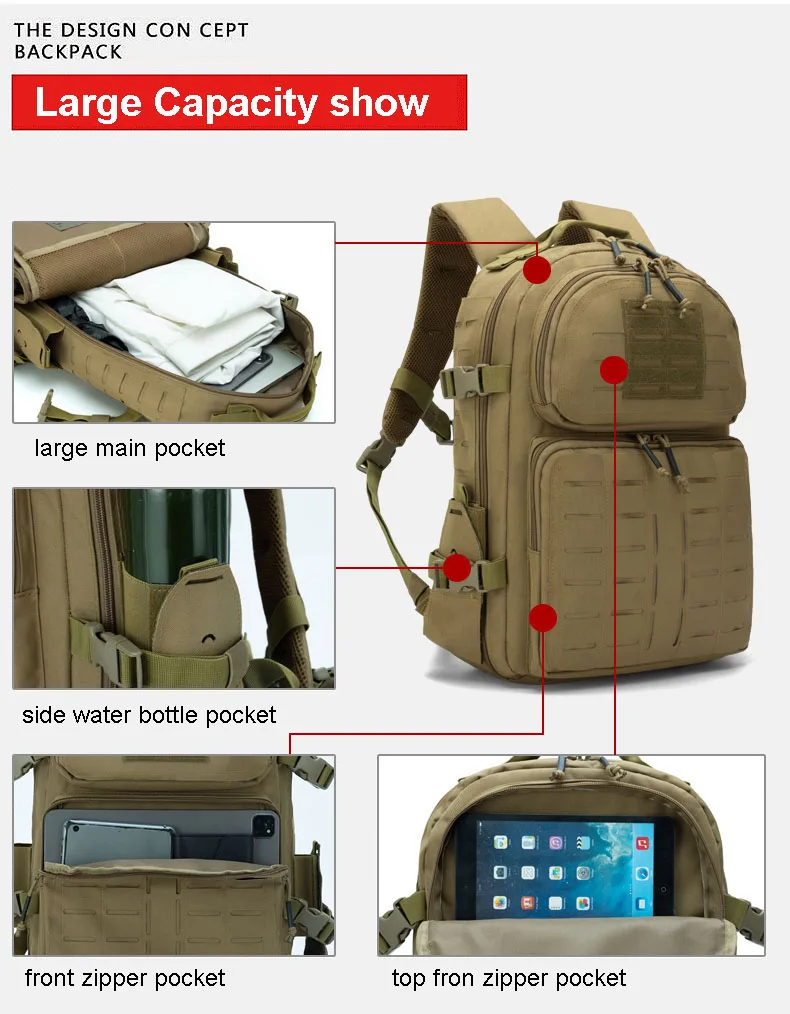 THE DESIGN CON CEPT BACKPACK

Large Capacity show

large main pocket

side water bottle pocket

front zipper pocket

top fron zipper pocket