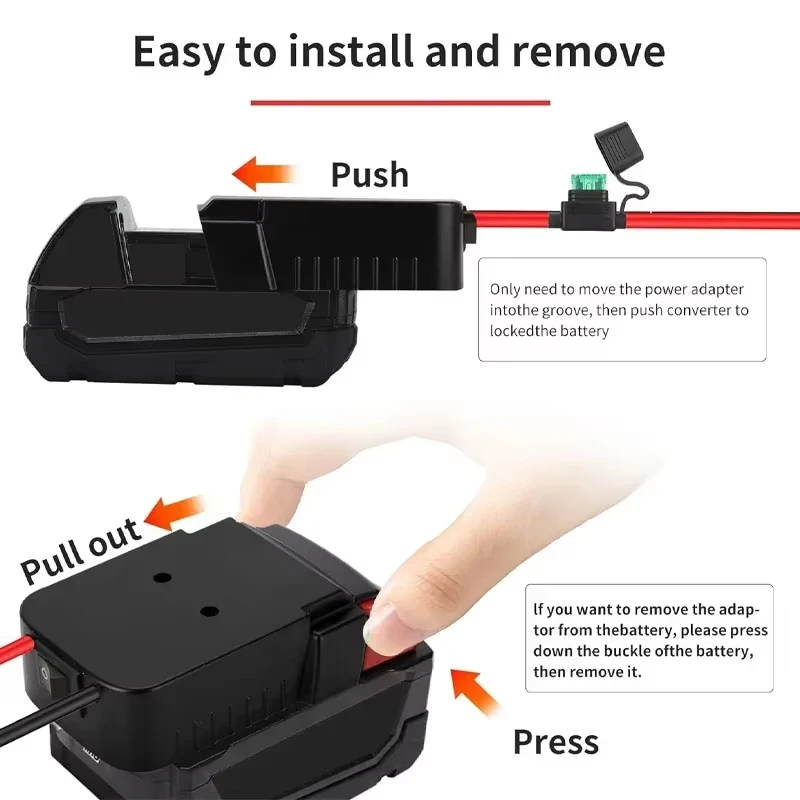 Easy to install and remove

Push

Only need to move the power adapter intothe groove, then push converter to lockedthe battery

Pull out

If you want to remove the adaptor from thebattery, please press down the buckle ofthe battery, then remove it.

Press