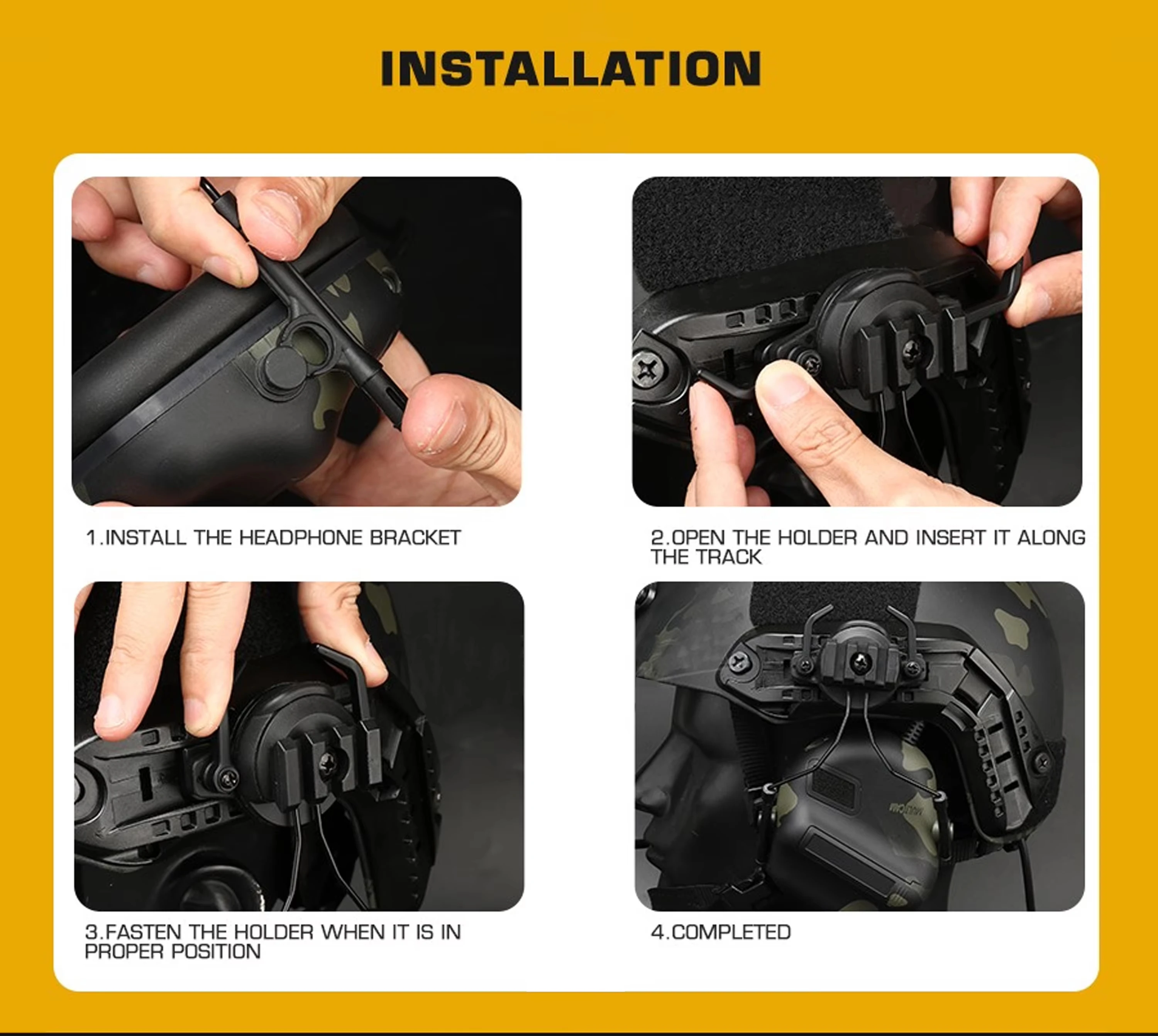 INSTALLATION

1.INSTALL THE HEADPHONE BRACKET

2.OPEN THE HOLDER AND INSERT IT ALONG THE TRACK

3.FASTEN THE HOLDER WHEN IT IS IN PROPER POSITION

4.COMPLETED