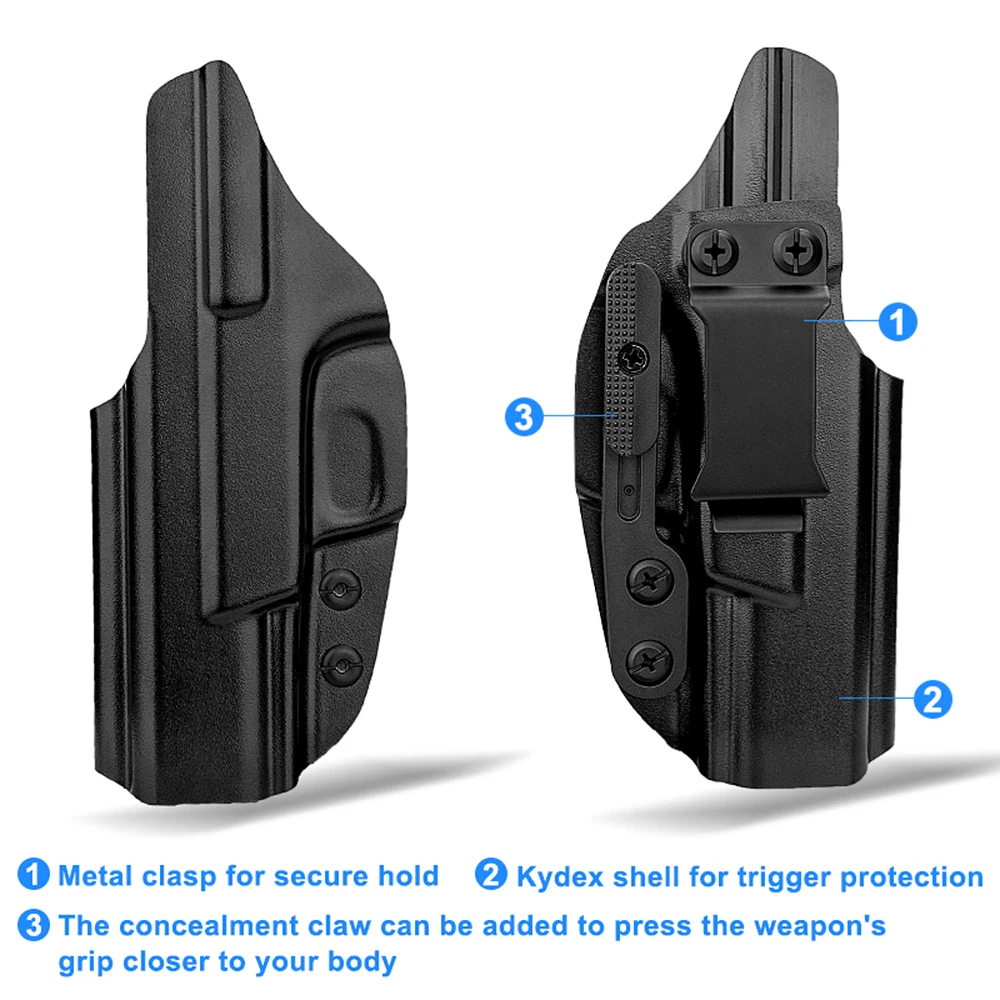 1

3

2

1 Metal clasp for secure hold 2 Kydex shell for trigger protection

3 The concealment claw can be added to press the weapon's grip closer to your body