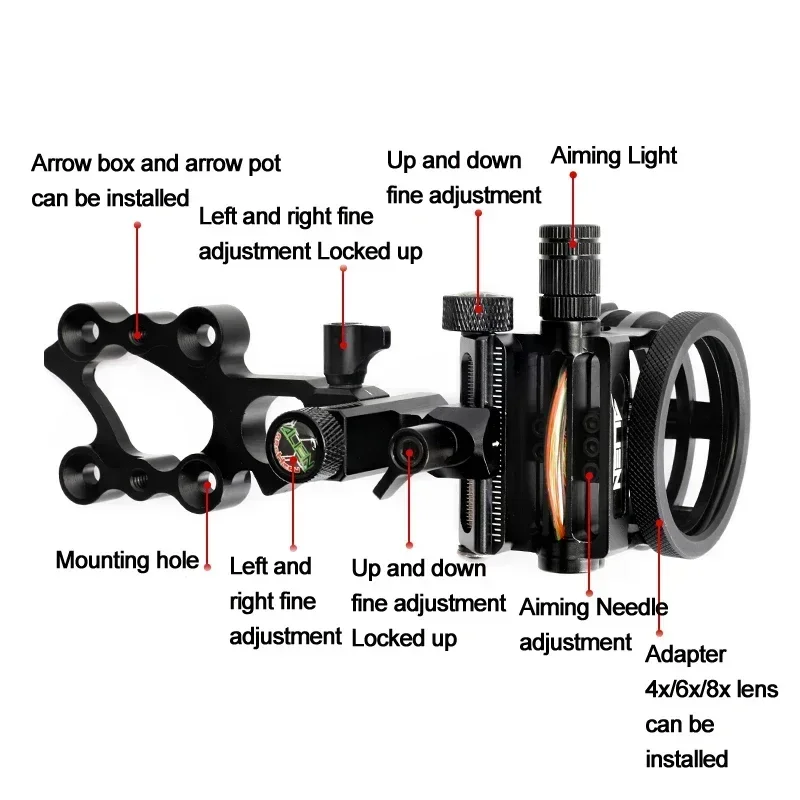 Arrow box and arrow pot can be installed

Left and right fine adjustment Locked up

Up and down fine adjustment

Aiming Light

Mounting hole

Left and right fine adjustment

Up and down fine adjustment Locked up

Aiming Needle adjustment

Adapter 4x/6x/8x lens can be installed